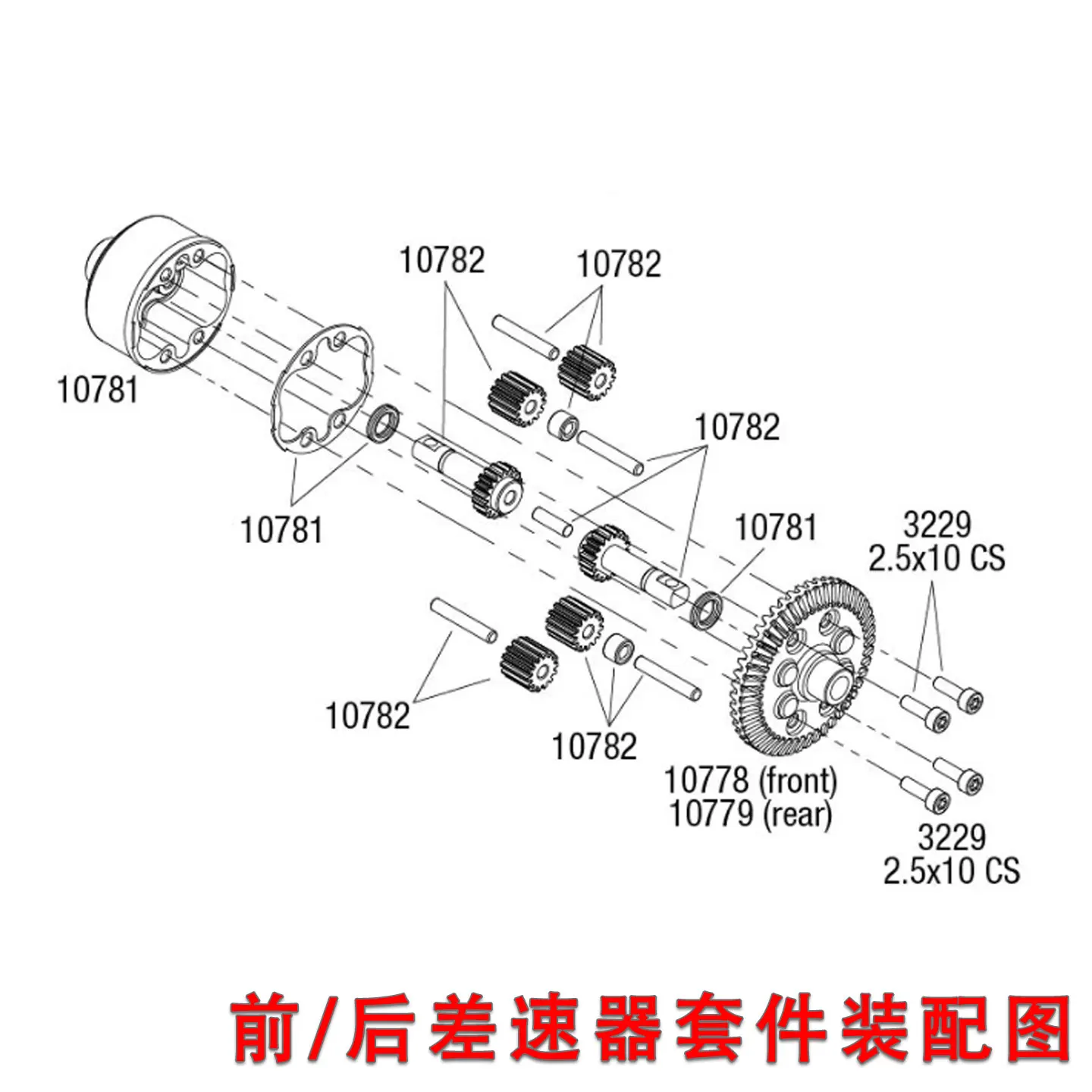 10782

10782

10781

10782

10781

10781

3229
2.5x10 CS

10782

10782

10778 (front)
10779 (rear)

3229
2.5x10 CS

前/后差速器套件装配图