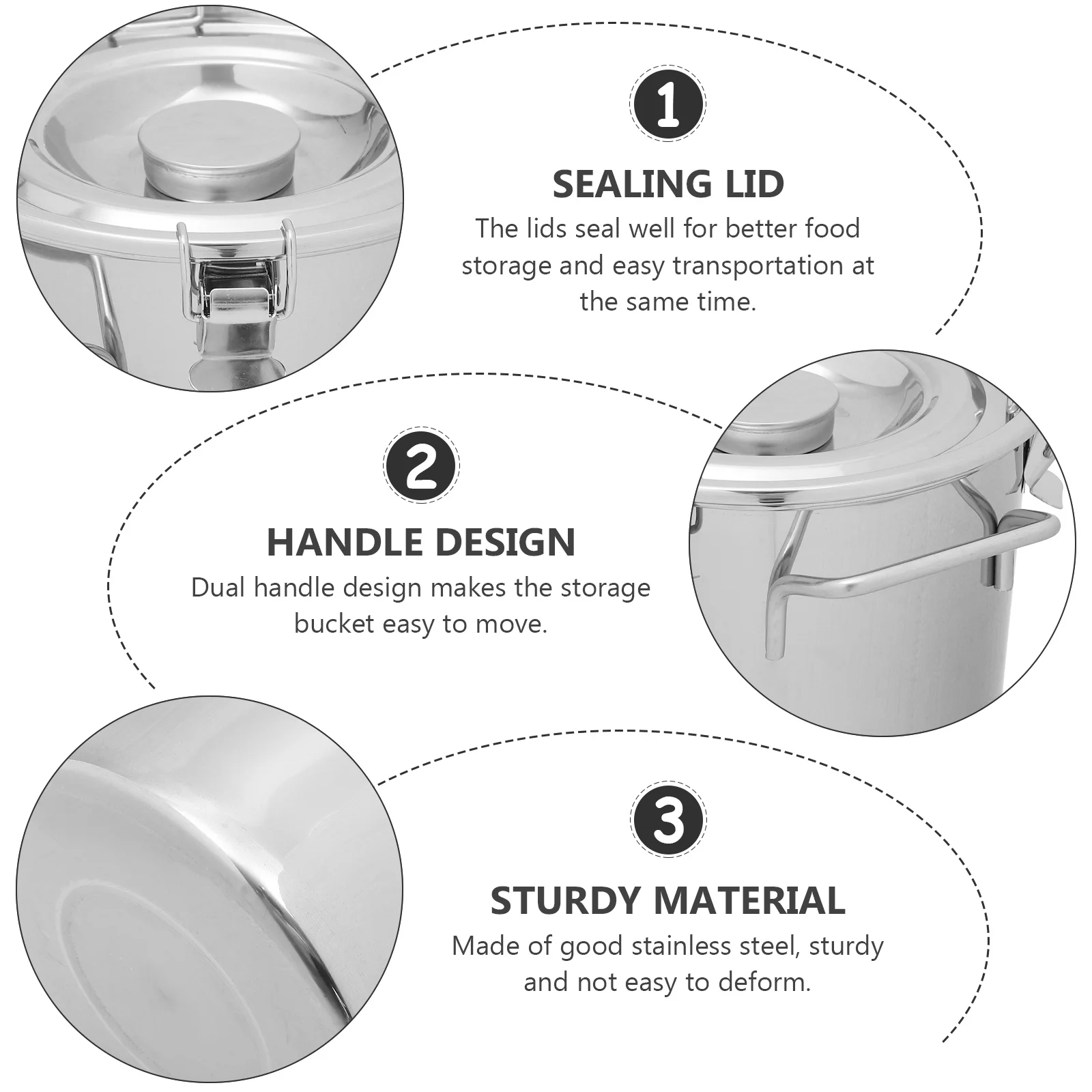 1

SEALING LID

The lids seal well for better food storage and easy transportation at the same time.

2

HANDLE DESIGN

Dual handle design makes the storage bucket easy to move.

3

STURDY MATERIAL

Made of good stainless steel, sturdy and not easy to deform.