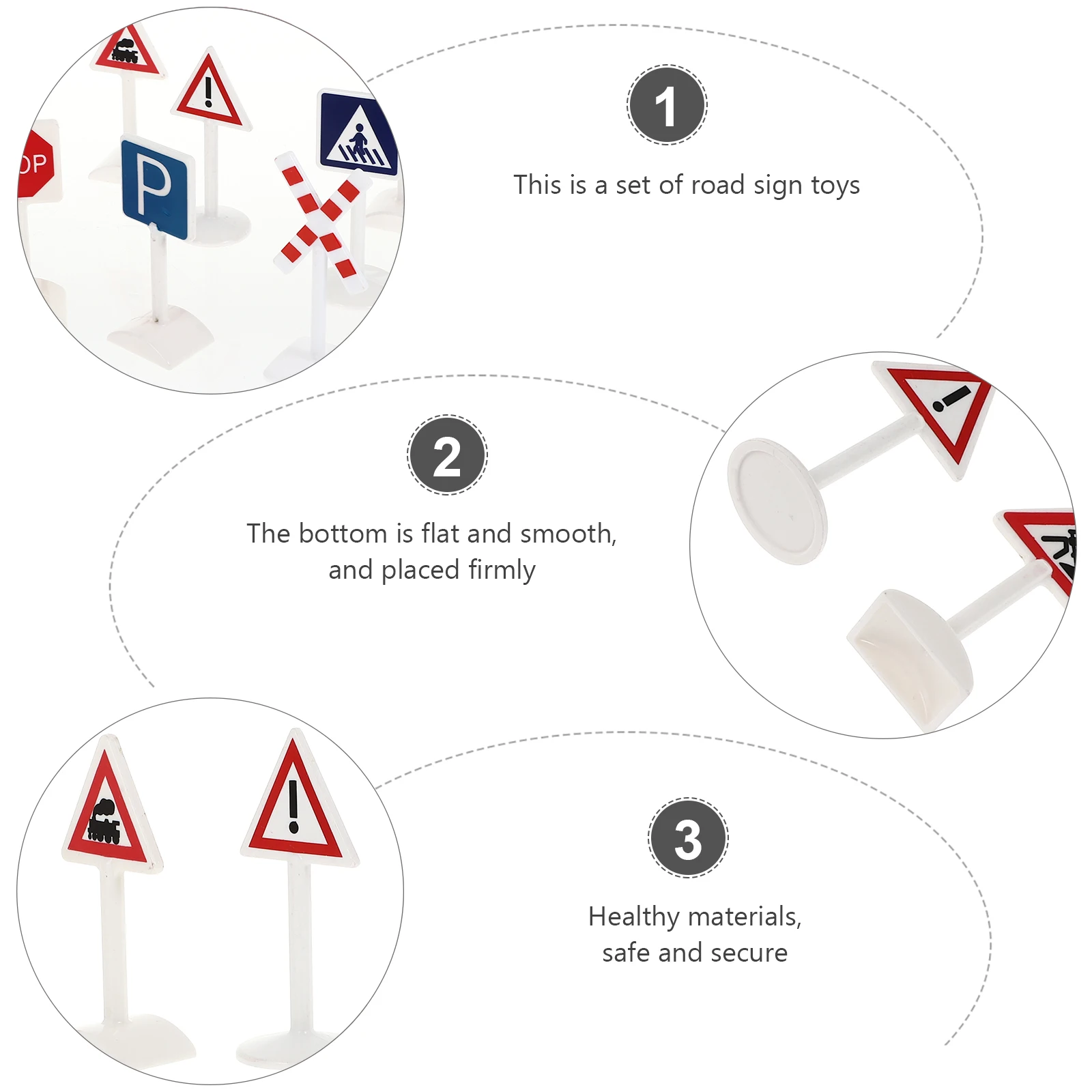 OP

P

1

This is a set of road sign toys

2

The bottom is flat and smooth, and placed firmly

3

Healthy materials, safe and secure