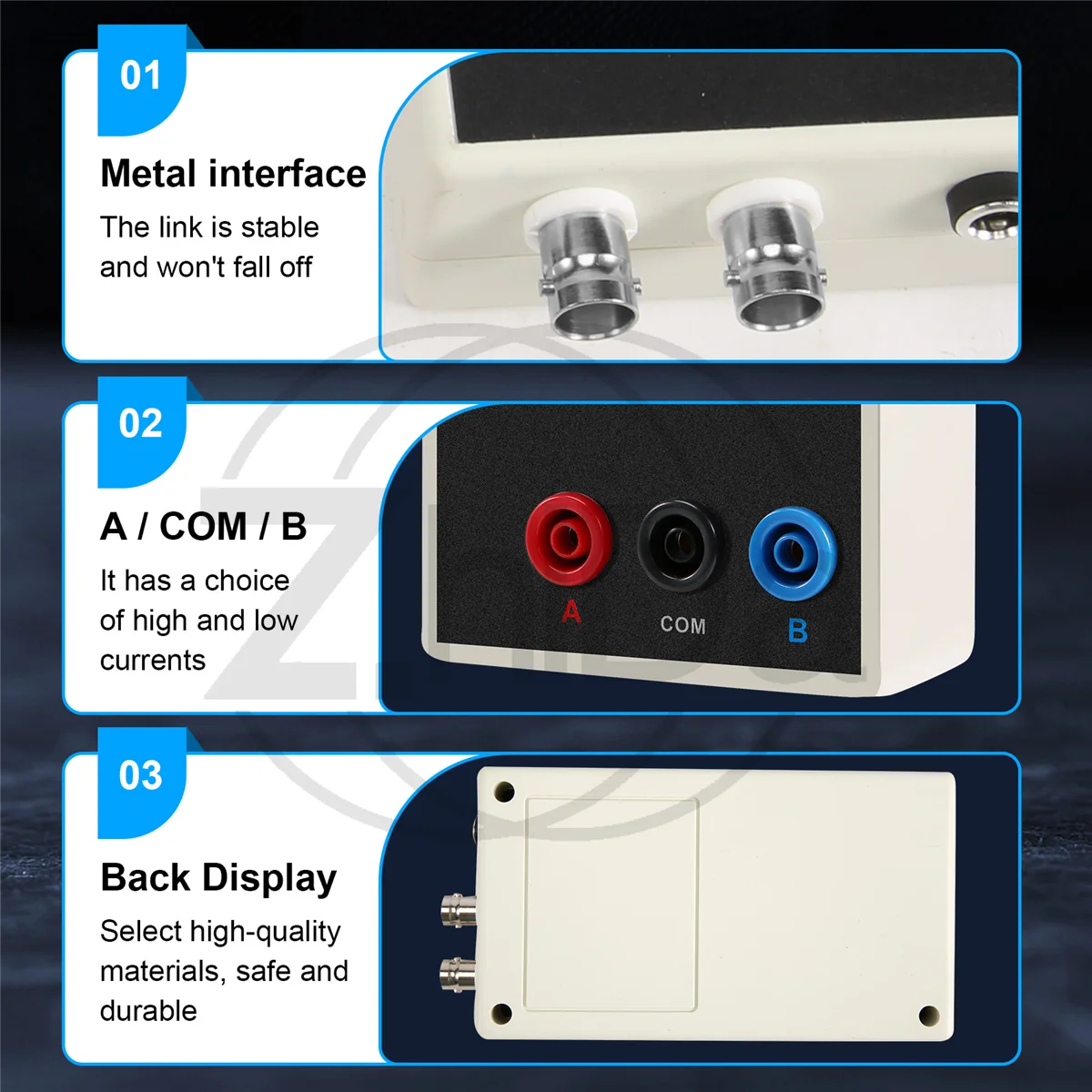 01

Metal interface

The link is stable and won't fall off

02

A / COM / B

It has a choice of high and low currents

A

COM

B

03

Back Display

Select high-quality materials, safe and durable