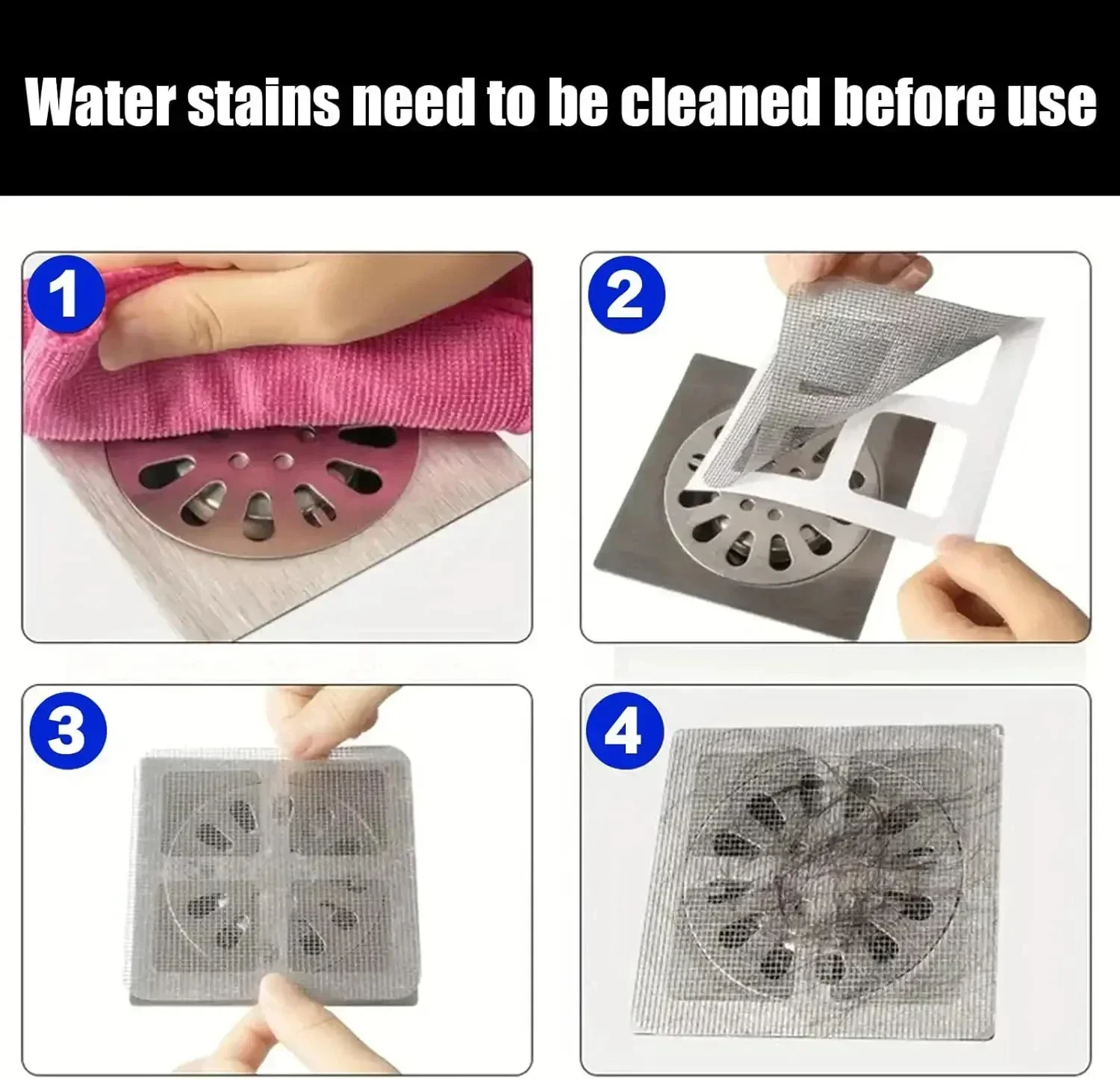 Water stains need to be cleaned before use

1

2

3

4