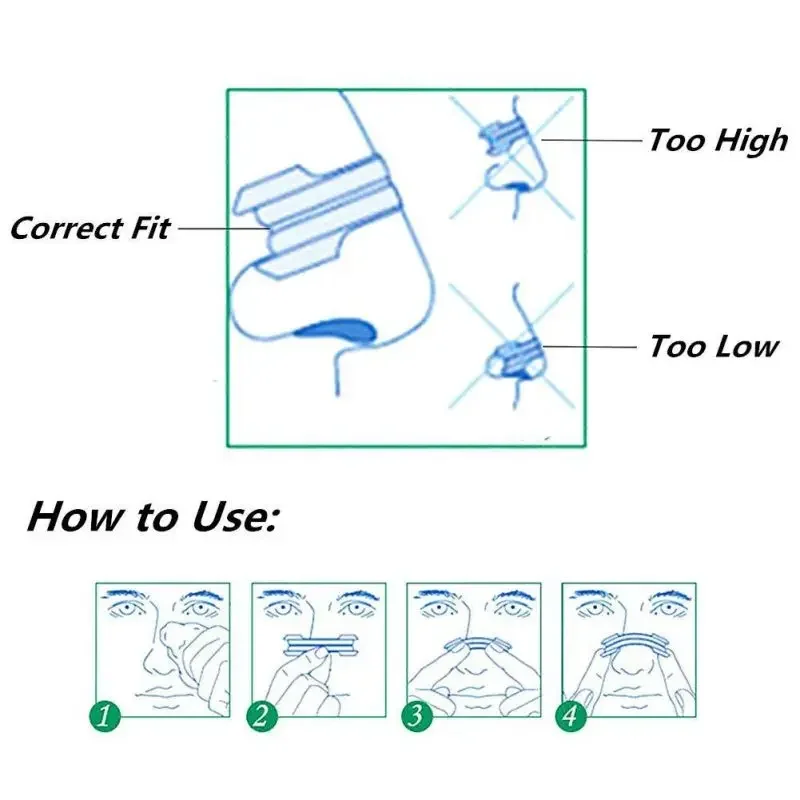 Correct Fit

Too High

Too Low

How to Use:

1

2

3

4