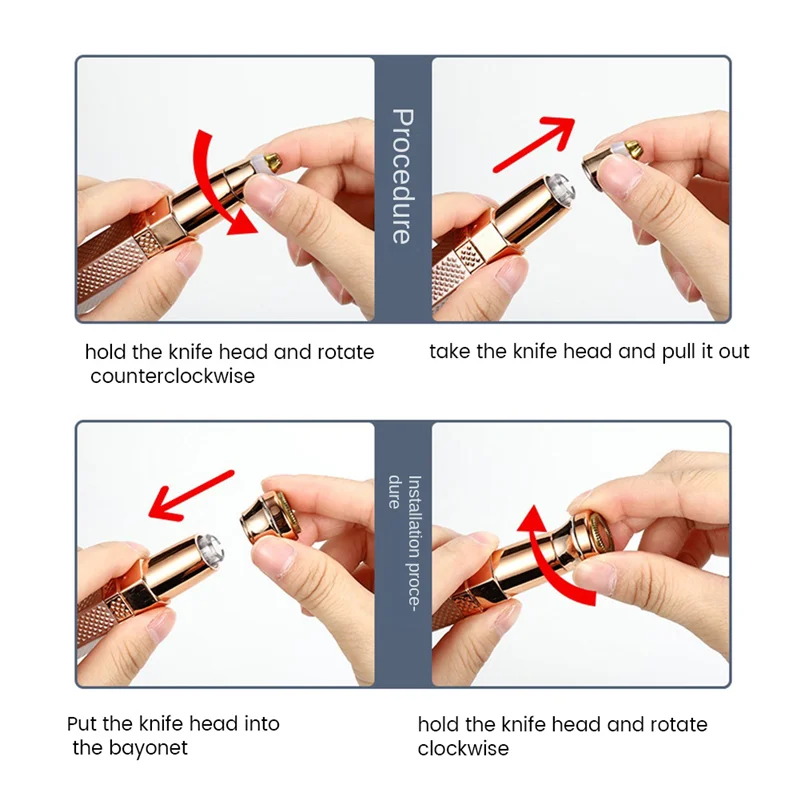 Procedure

hold the knife head and rotate counterclockwise

take the knife head and pull it out

Installation procedure

Put the knife head into the bayonet

hold the knife head and rotate clockwise