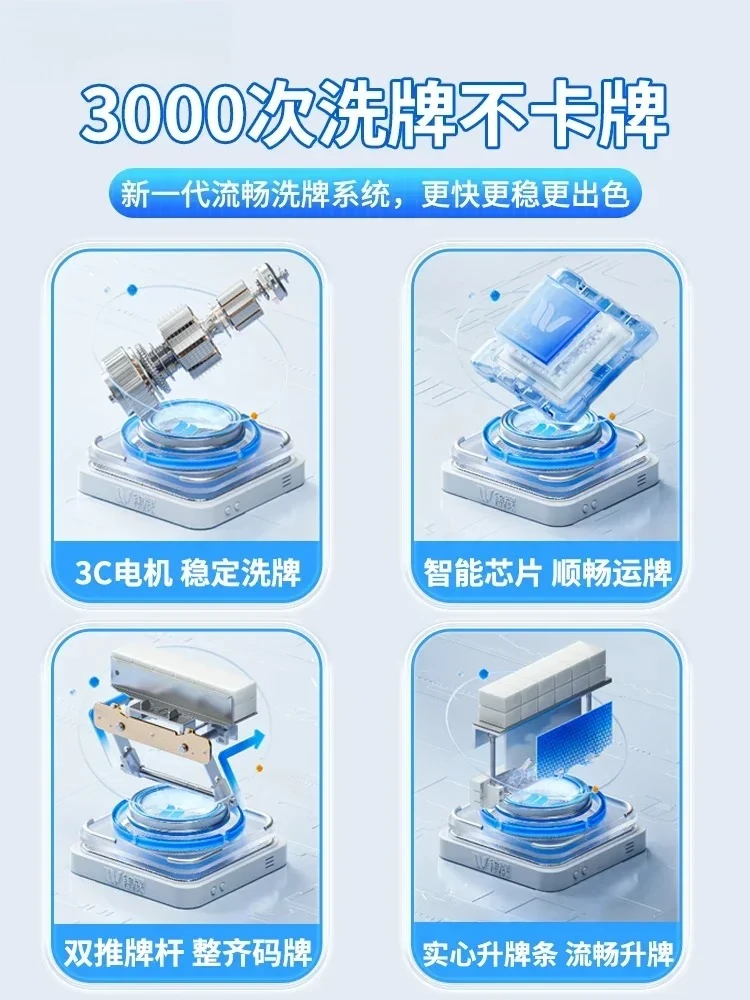 3000次洗牌不卡牌

新一代流畅洗牌系统，更快更稳更出色

3C电机 稳定洗牌

智能芯片 顺畅运牌

双推牌杆 整齐码牌

实心升牌条 流畅升牌