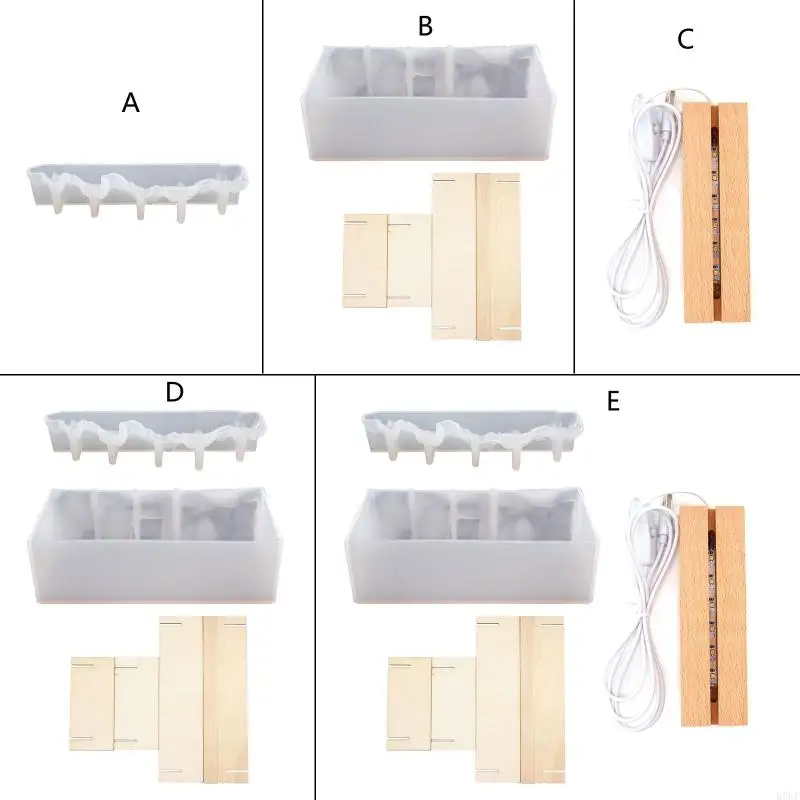 A

B

C

D

E