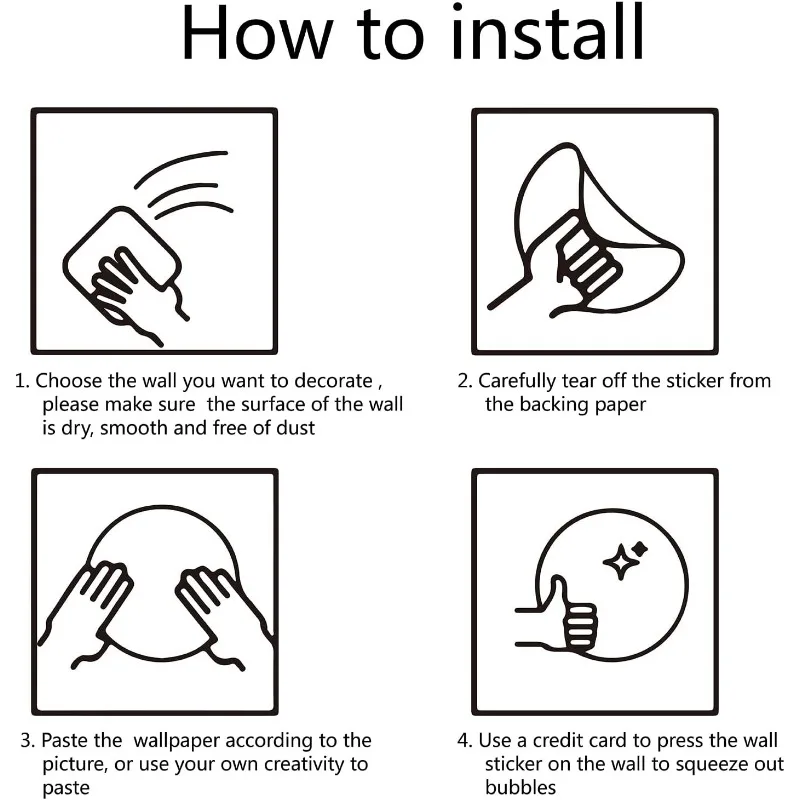 How to install

1. Choose the wall you want to decorate , please make sure the surface of the wall is dry, smooth and free of dust

2. Carefully tear off the sticker from the backing paper

3. Paste the wallpaper according to the picture, or use your own creativity to paste

4. Use a credit card to press the wall sticker on the wall to squeeze out bubbles