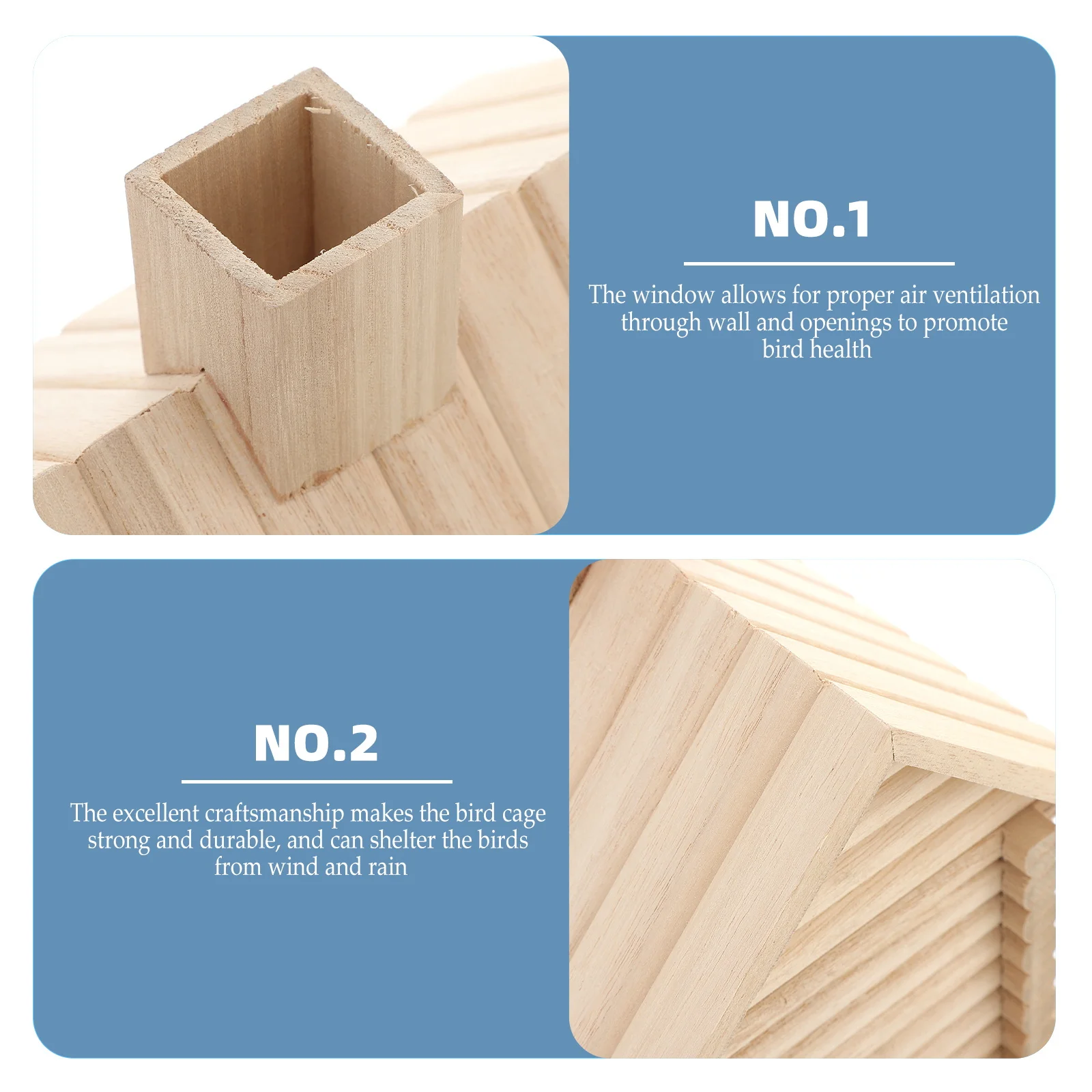 NO.1

The window allows for proper air ventilation through wall and openings to promote bird health

NO.2

The excellent craftsmanship makes the bird cage strong and durable, and can shelter the birds from wind and rain