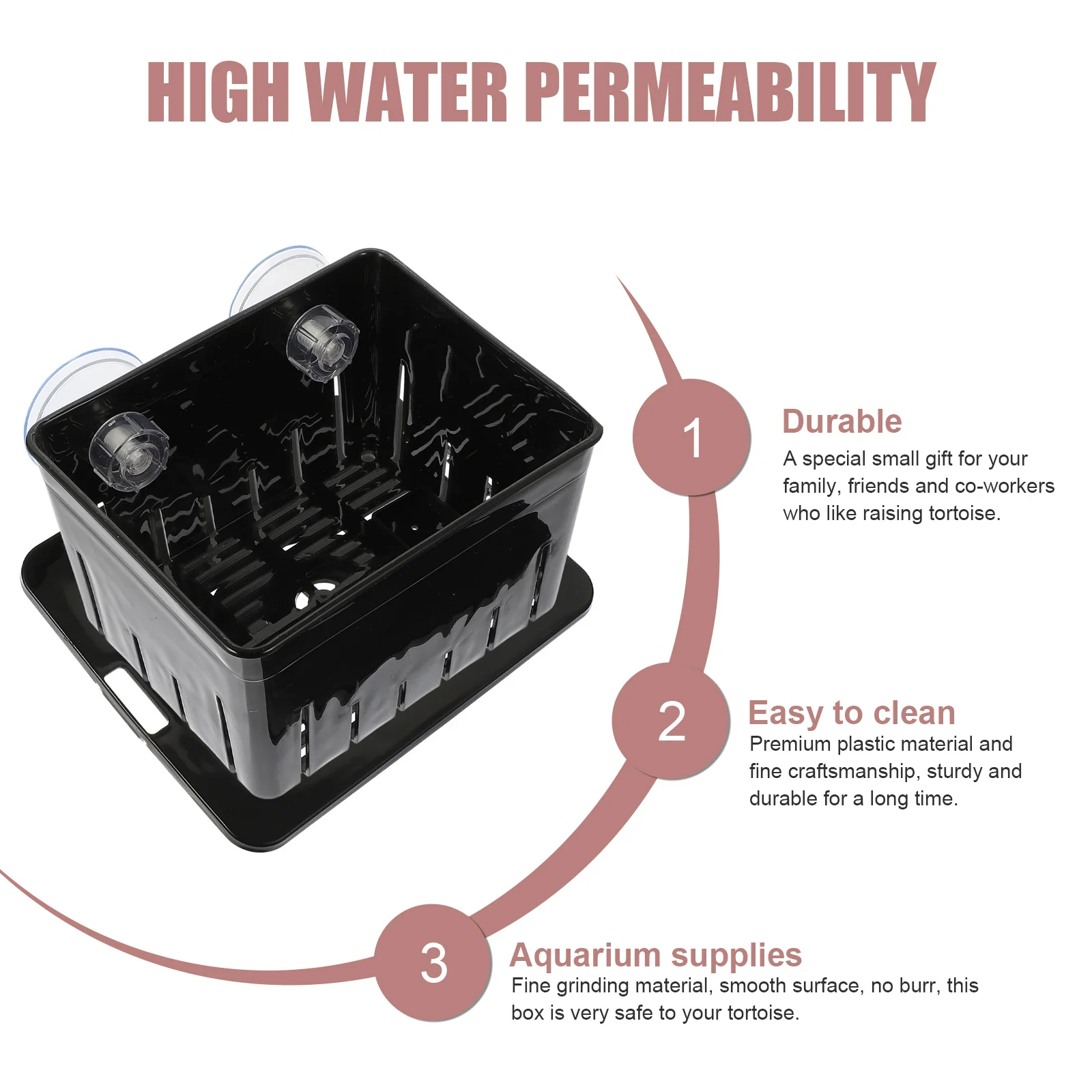 HIGH WATER PERMEABILITY

1

Durable

A special small gift for your family, friends and co-workers who like raising tortoise.

2

Easy to clean

Premium plastic material and fine craftsmanship, sturdy and durable for a long time.

3

Aquarium supplies

Fine grinding material, smooth surface, no burr, this box is very safe to your tortoise.