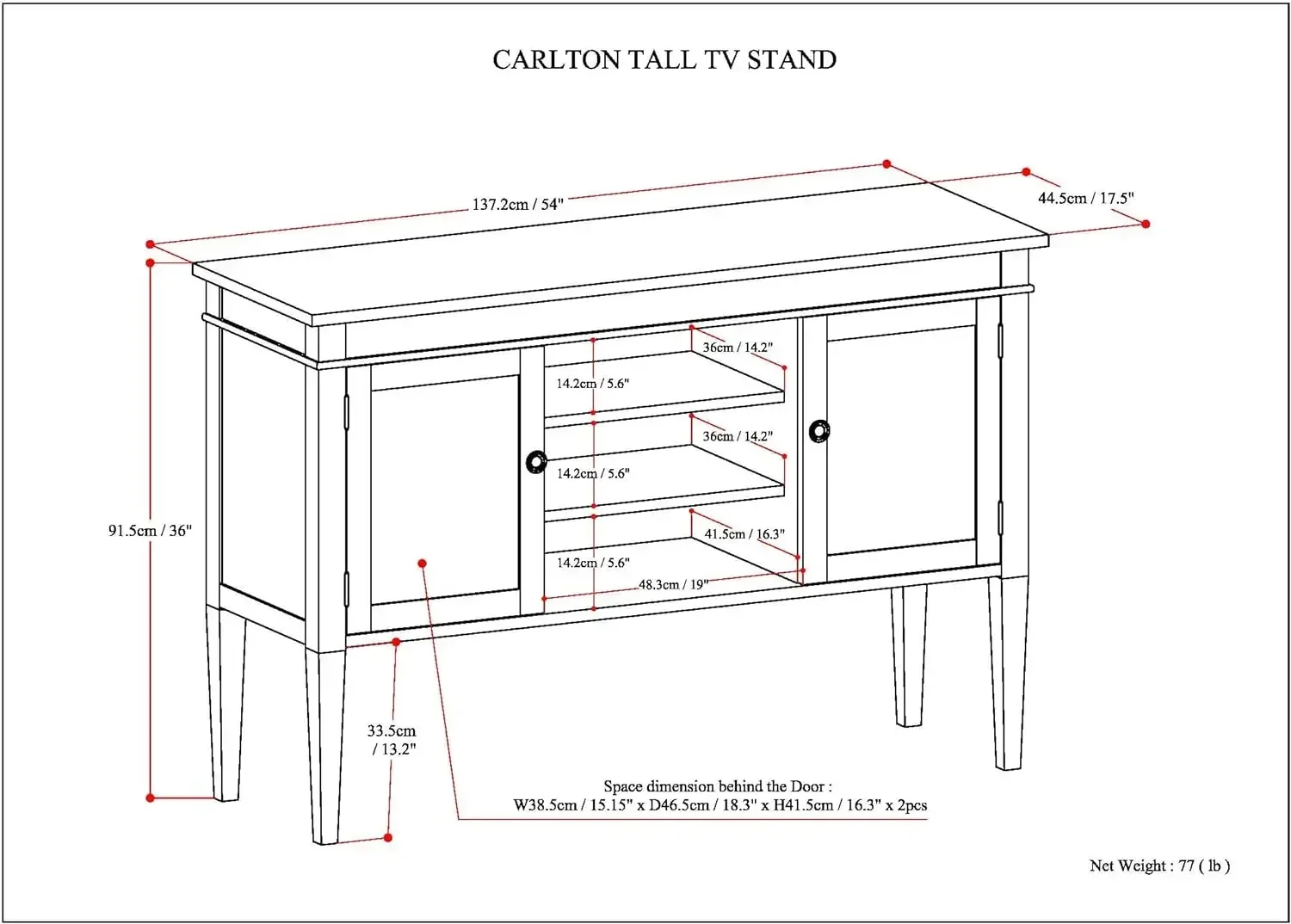 CARLTON TALL TV STAND

137.2cm / 54"

44.5cm / 17.5"

91.5cm / 36"

36cm / 14.2"

14.2cm / 5.6"

36cm / 14.2"

14.2cm / 5.6"

41.5cm / 16.3"

14.2cm / 5.6"

48.3cm / 19"

33.5cm / 13.2"

Space dimension behind the Door :
W38.5cm / 15.15" x D46.5cm / 18.3" x H41.5cm / 16.3" x 2pcs

Net Weight : 77 ( lb )