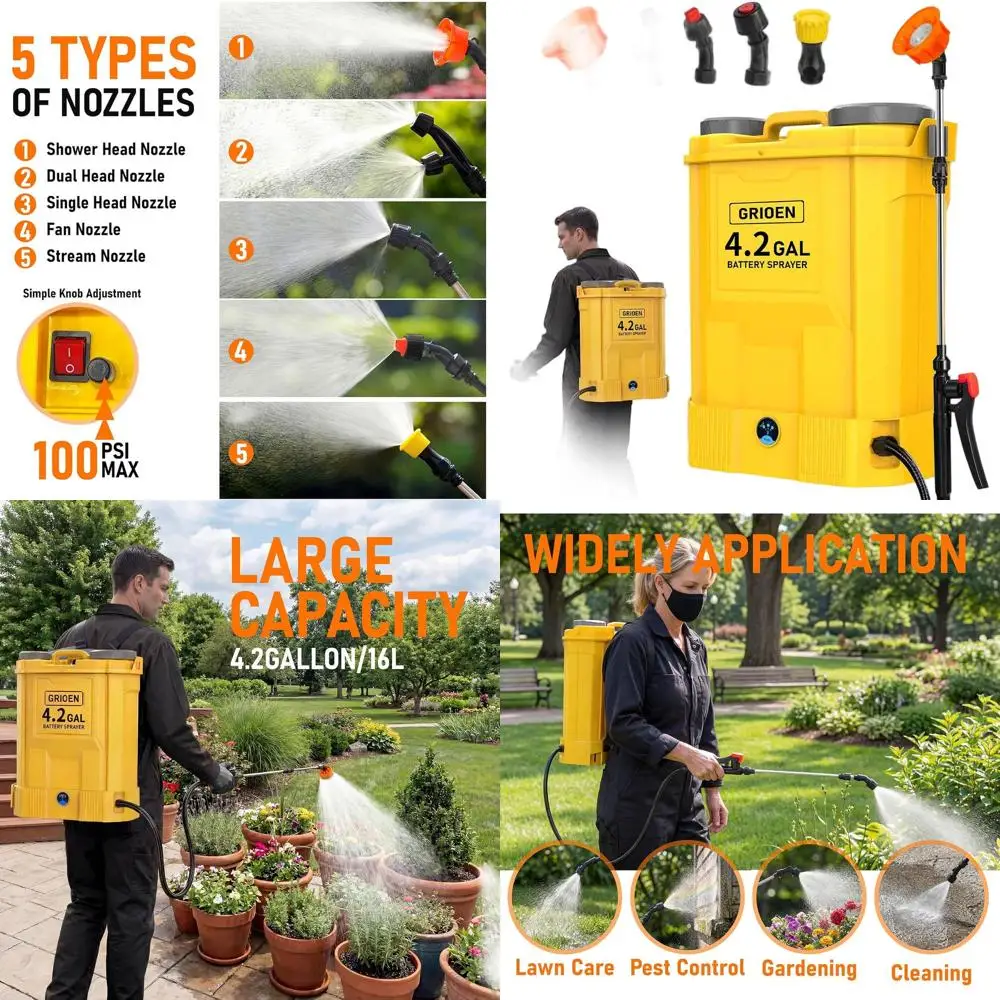 5 TYPES OF NOZZLES

1 Shower Head Nozzle
2 Dual Head Nozzle
3 Single Head Nozzle
4 Fan Nozzle
5 Stream Nozzle

Simple Knob Adjustment

100 PSI MAX

1
2
3
4
5

GRIOEN
4.2 GAL
BATTERY SPRAYER

GRIOEN
4.2 GAL
BATTERY SPRAYER

LARGE CAPACITY
4.2GALLON/16L

GRIOEN
4.2 GAL
BATTERY SPRAYER

WIDELY APPLICATION

Lawn Care
Pest Control
Gardening
Cleaning