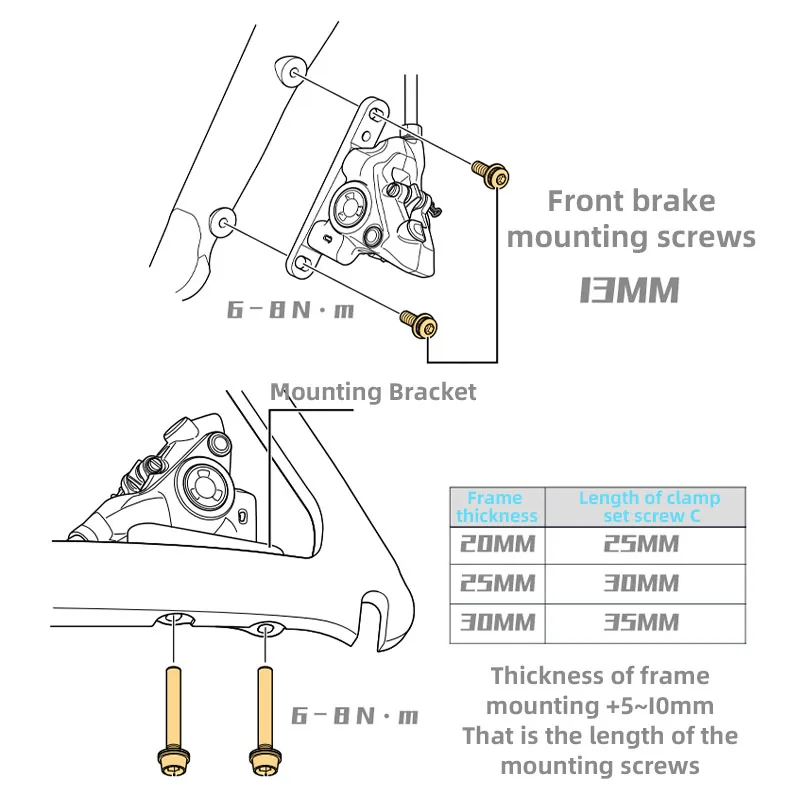 Front brake mounting screws

13MM

6－8N·m

Mounting Bracket

| Frame thickness | Length of clamp set screw C |
|---|---|
| 20MM | 25MM |
| 25MM | 30MM |
| 30MM | 35MM |

Thickness of frame mounting +5~10mm
That is the length of the mounting screws

6－8N·m