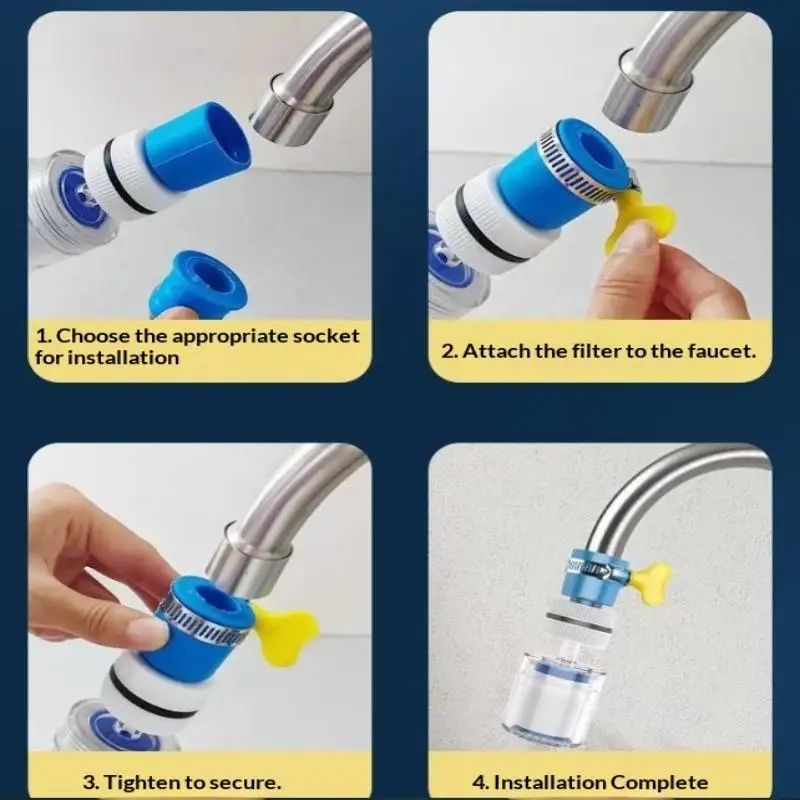 1. Choose the appropriate socket for installation

2. Attach the filter to the faucet.

3. Tighten to secure.

4. Installation Complete