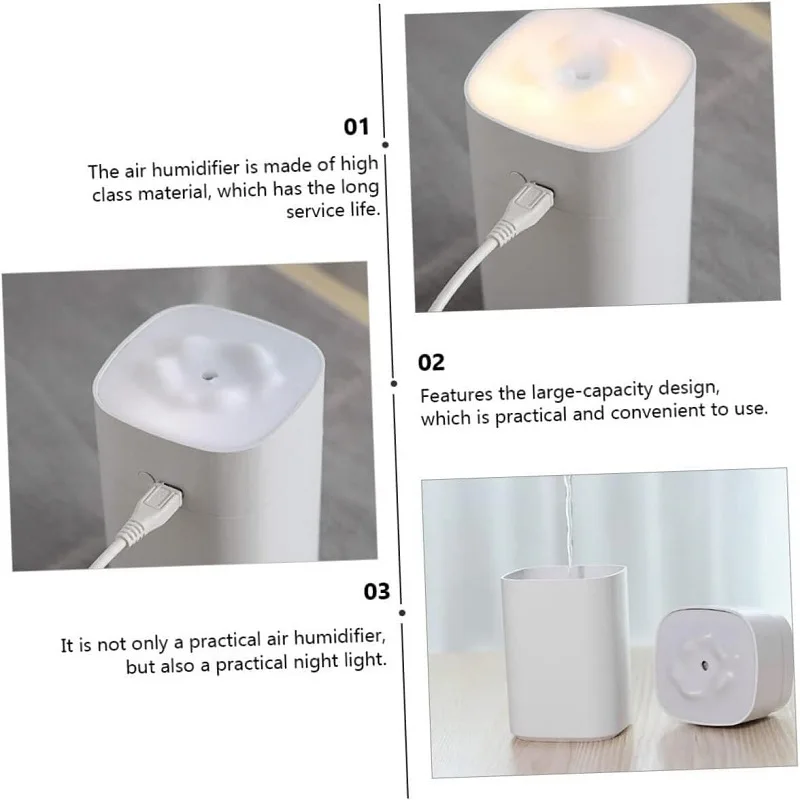 01

The air humidifier is made of high class material, which has the long service life.

02

Features the large-capacity design, which is practical and convenient to use.

03

It is not only a practical air humidifier, but also a practical night light.