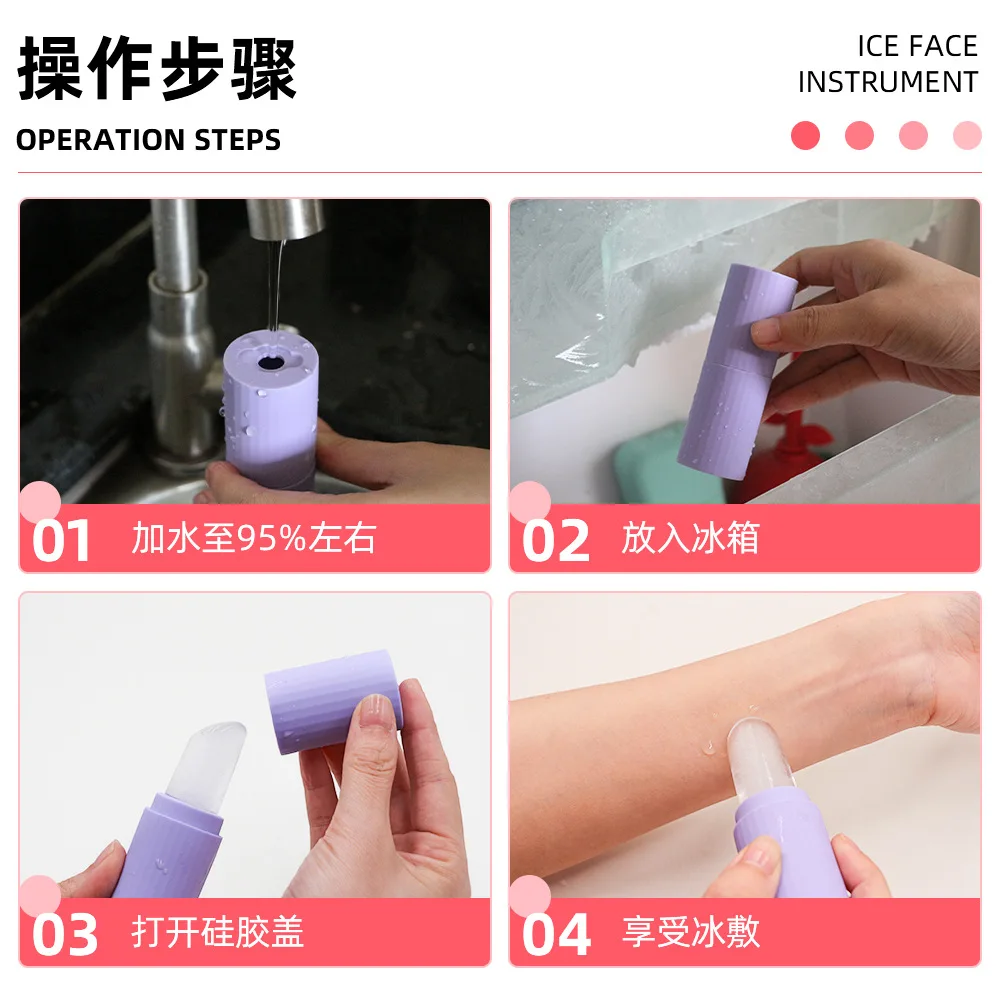 操作步骤

OPERATION STEPS

ICE FACE
INSTRUMENT

01 加水至95%左右

02 放入冰箱

03 打开硅胶盖

04 享受冰敷