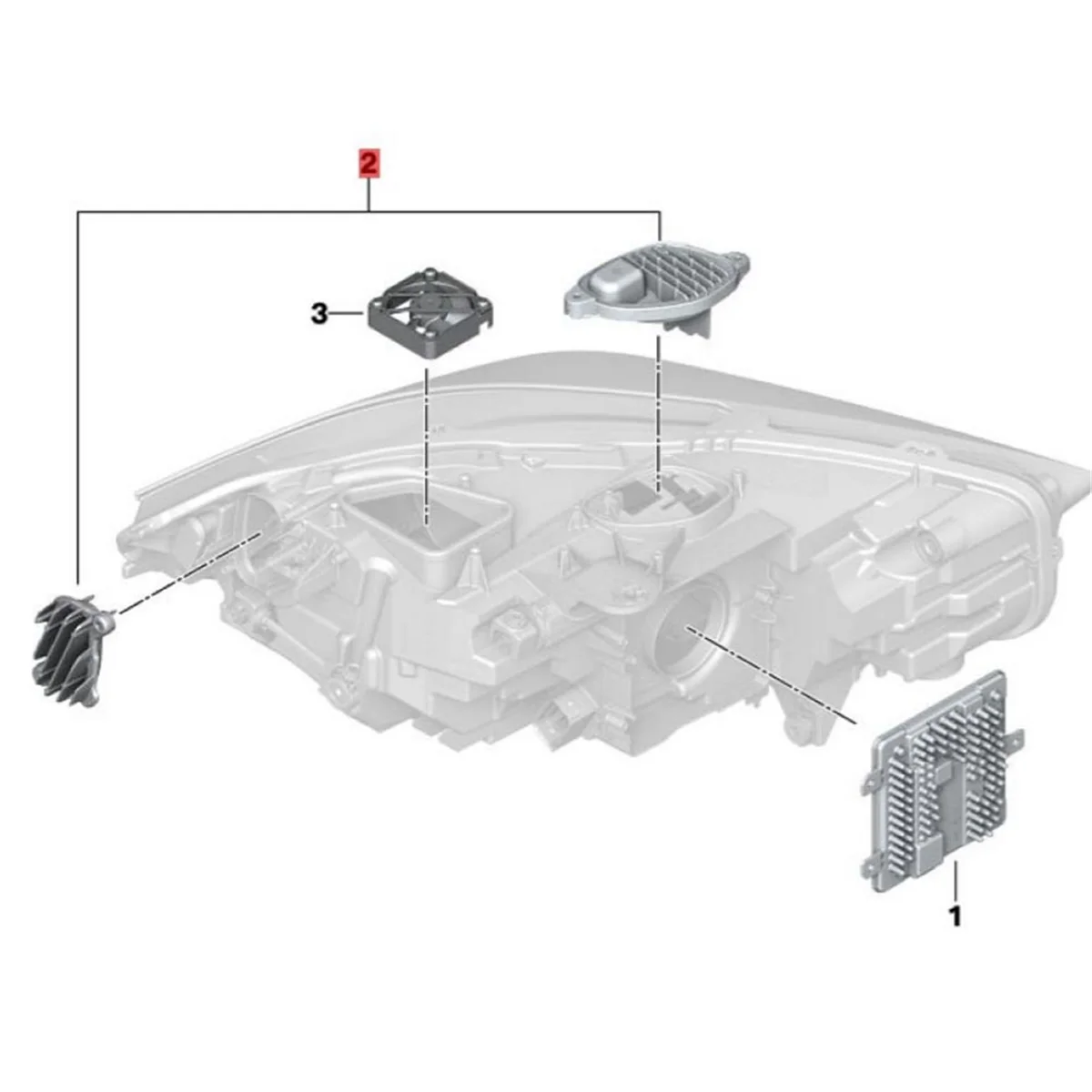 2
3
1