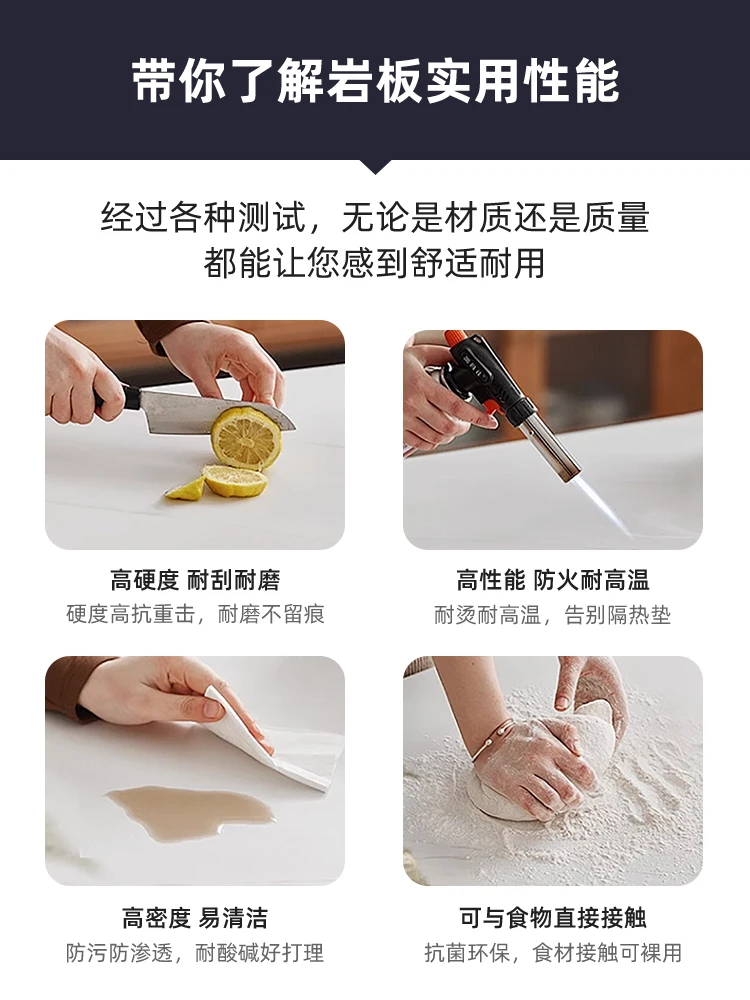 带你了解岩板实用性能

经过各种测试，无论是材质还是质量
都能让您感到舒适耐用

高硬度 耐刮耐磨
硬度高抗重击，耐磨不留痕

高性能 防火耐高温
耐烫耐高温，告别隔热垫

高密度 易清洁
防污防渗透，耐酸碱好打理

可与食物直接接触
抗菌环保，食材接触可裸用