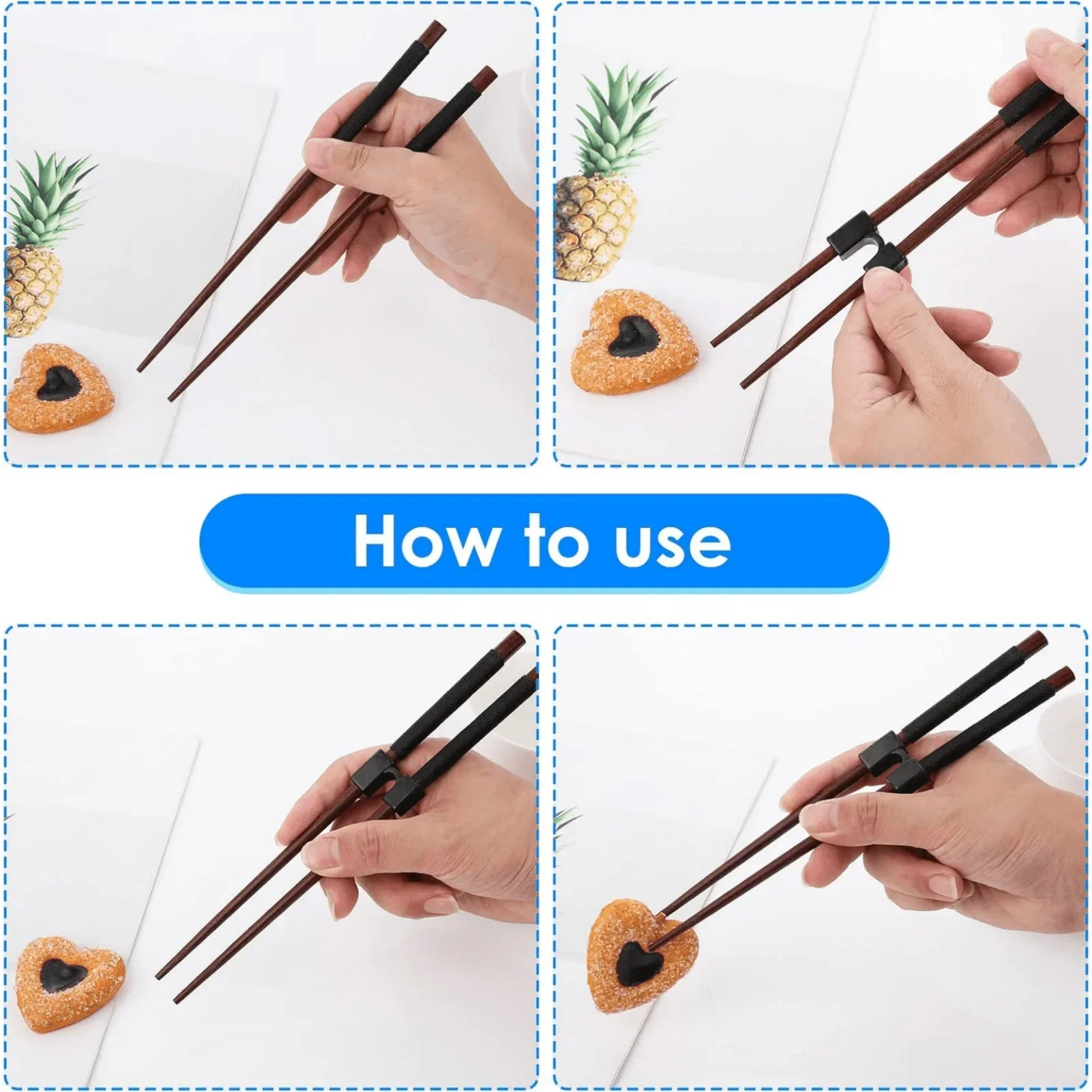 How to use