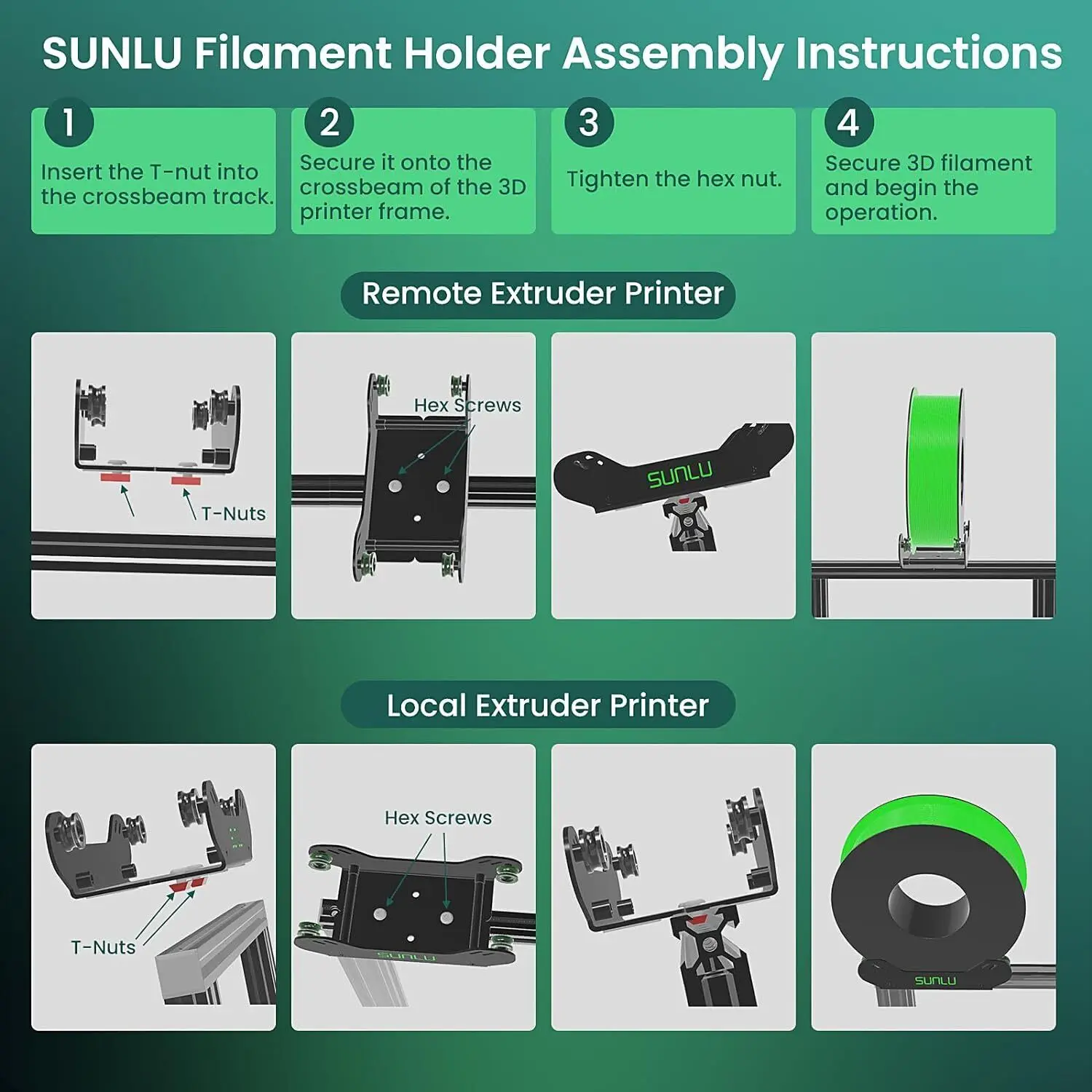 SUNLU Filament Holder Assembly Instructions

1
Insert the T-nut into the crossbeam track.

2
Secure it onto the crossbeam of the 3D printer frame.

3
Tighten the hex nut.

4
Secure 3D filament and begin the operation.

Remote Extruder Printer

T-Nuts

Hex Screws

SUNLU

Local Extruder Printer

T-Nuts

Hex Screws

SUNLU

SUNLU