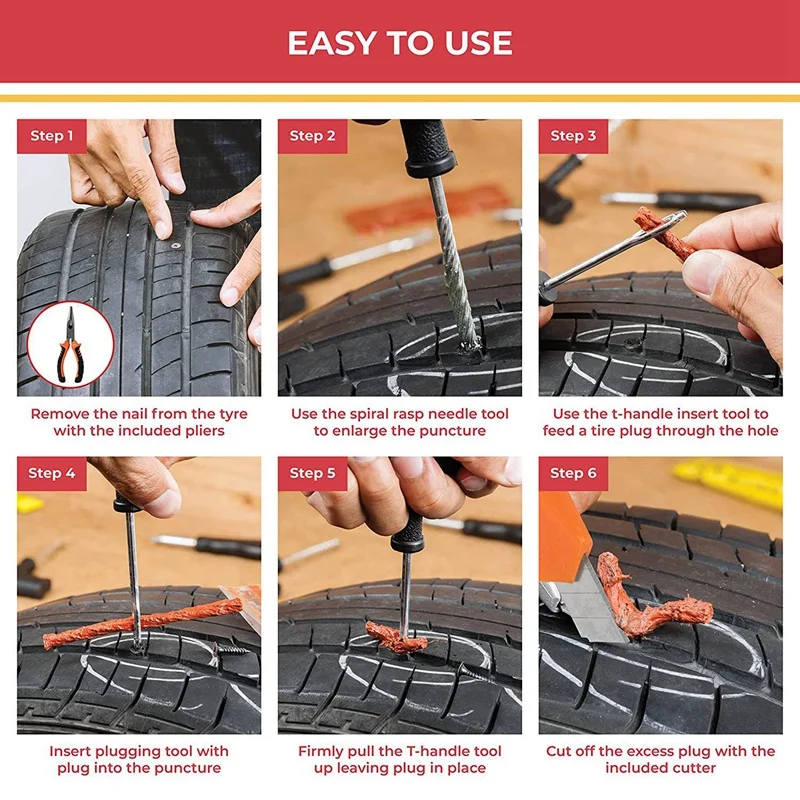 EASY TO USE

Step 1

Remove the nail from the tyre with the included pliers

Step 2

Use the spiral rasp needle tool to enlarge the puncture

Step 3

Use the t-handle insert tool to feed a tire plug through the hole

Step 4

Insert plugging tool with plug into the puncture

Step 5

Firmly pull the T-handle tool up leaving plug in place

Step 6

Cut off the excess plug with the included cutter