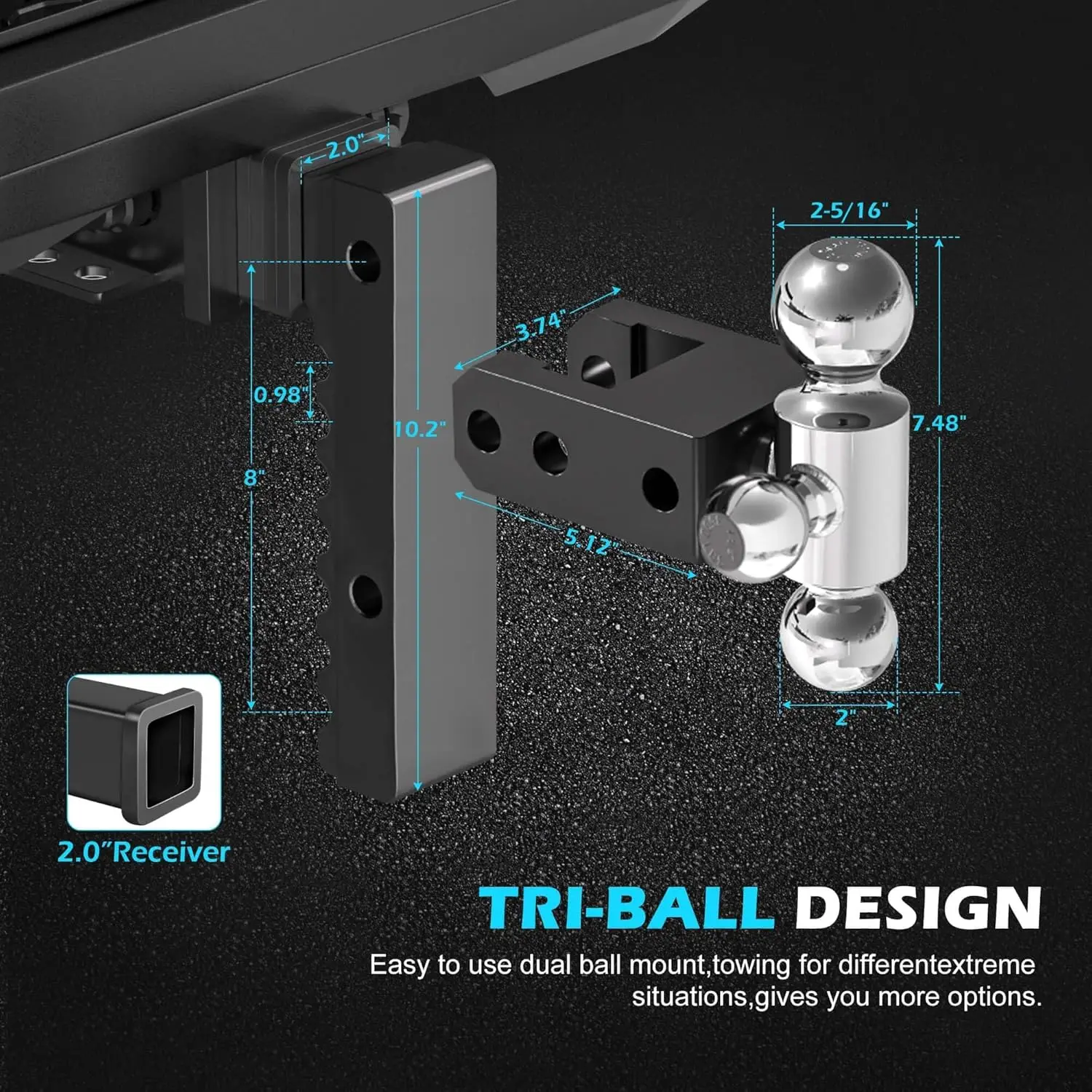 2.0"

2-5/16"

3.74"

0.98"

10.2"

7.48"

8"

5.12"

2"

2.0"Receiver

TRI-BALL DESIGN

Easy to use dual ball mount,towing for differentextreme situations,gives you more options.