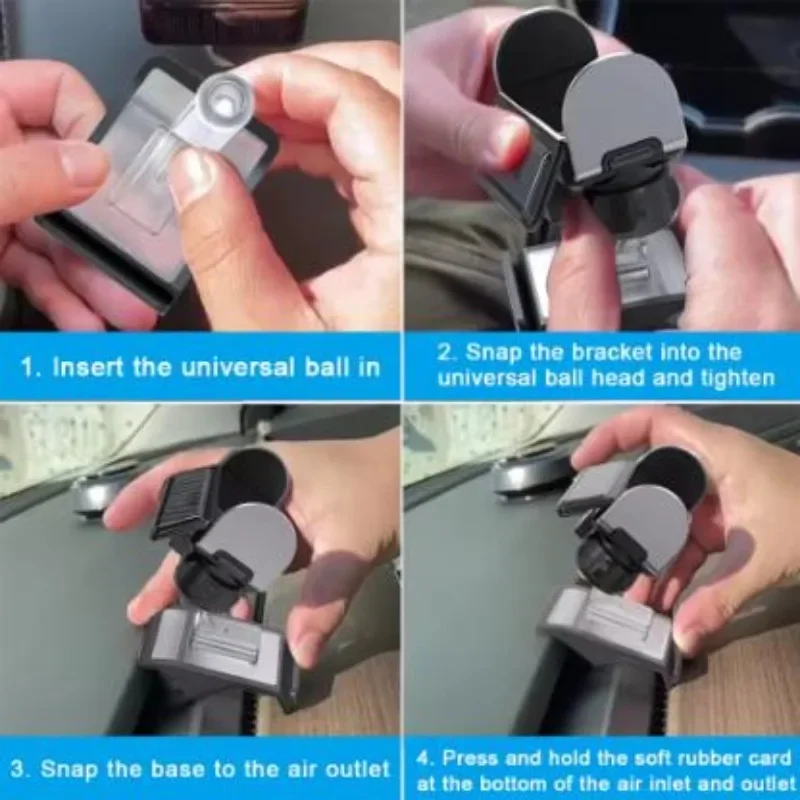 1. Insert the universal ball in

2. Snap the bracket into the universal ball head and tighten

3. Snap the base to the air outlet

4. Press and hold the soft rubber card at the bottom of the air inlet and outlet