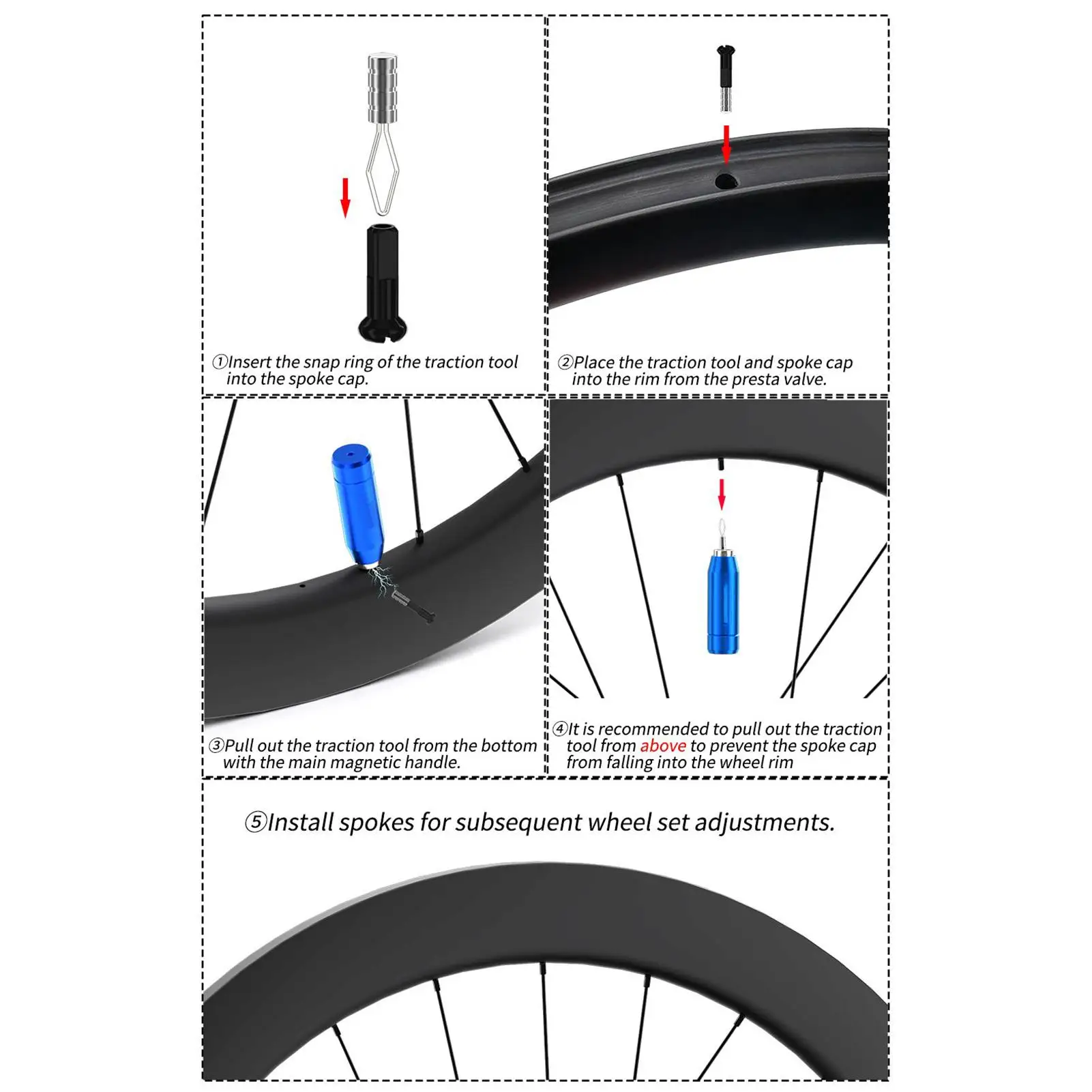 ①Insert the snap ring of the traction tool into the spoke cap.

②Place the traction tool and spoke cap into the rim from the presta valve.

③Pull out the traction tool from the bottom with the main magnetic handle.

④It is recommended to pull out the traction tool from above to prevent the spoke cap from falling into the wheel rim

⑤Install spokes for subsequent wheel set adjustments.