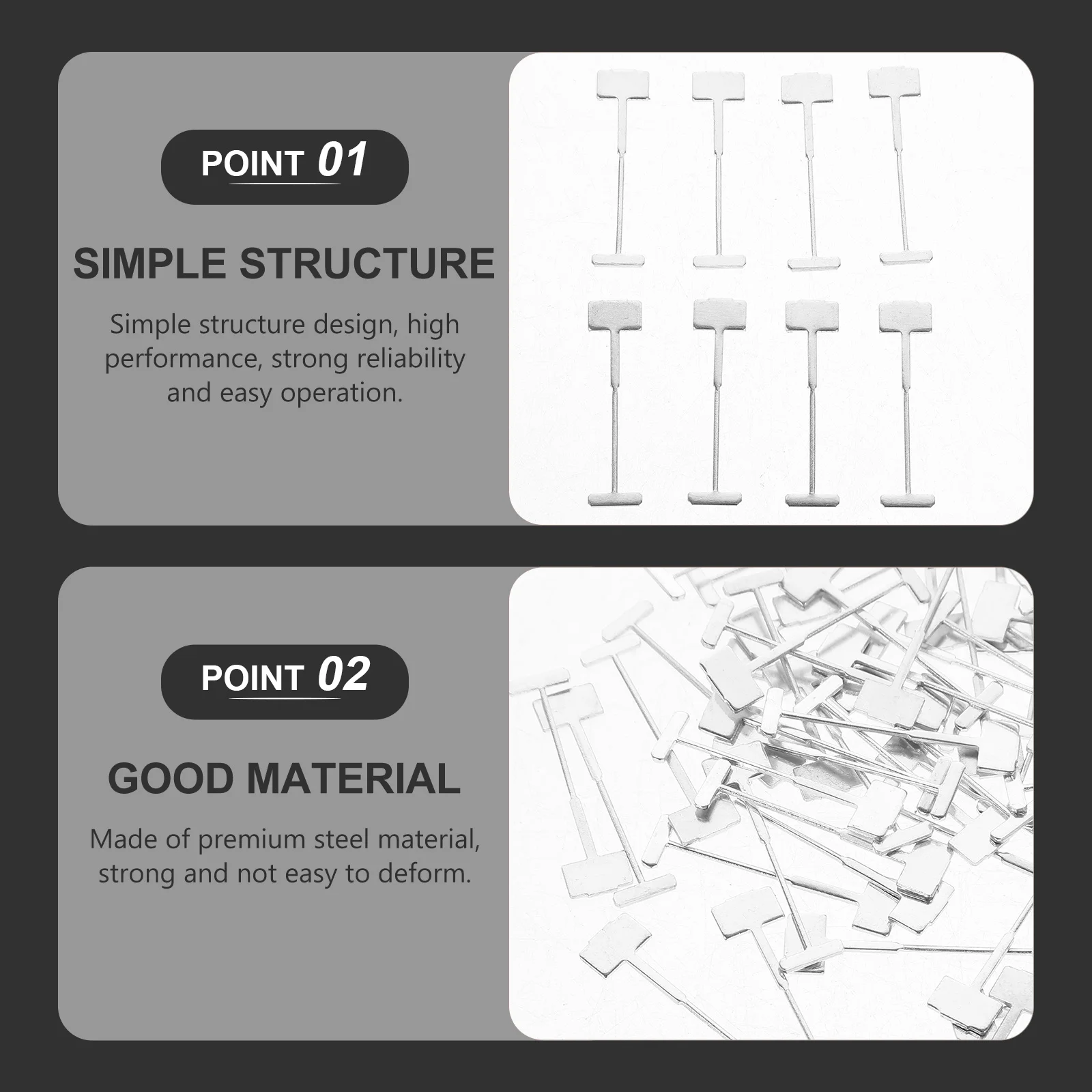 POINT 01

SIMPLE STRUCTURE

Simple structure design, high performance, strong reliability and easy operation.

POINT 02

GOOD MATERIAL

Made of premium steel material, strong and not easy to deform.