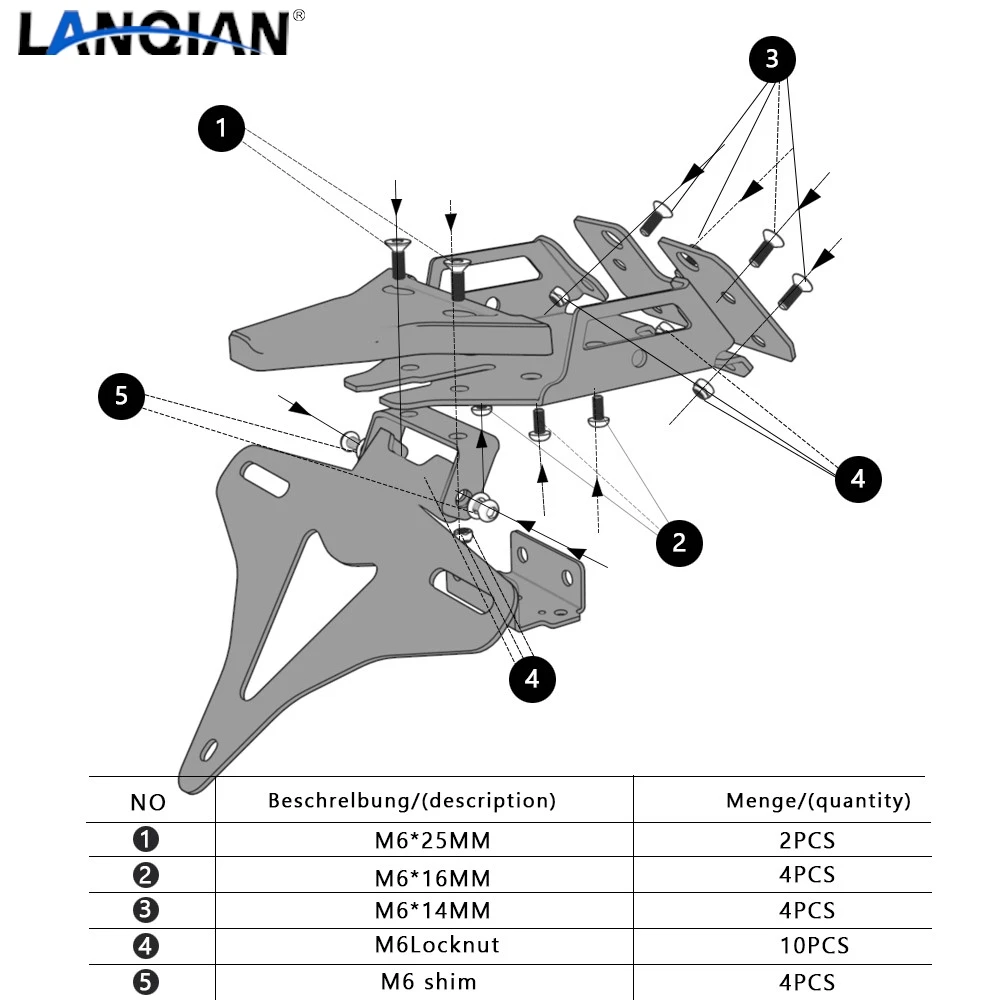 LANQIAN®

3

1

5

4

2

4

| NO | Beschrelbung/(description) | Menge/(quantity) |
|---|---|---|
| ❶ | M6*25MM | 2PCS |
| ❷ | M6*16MM | 4PCS |
| ❸ | M6*14MM | 4PCS |
| ❹ | M6Locknut | 10PCS |
| ❺ | M6 shim | 4PCS |