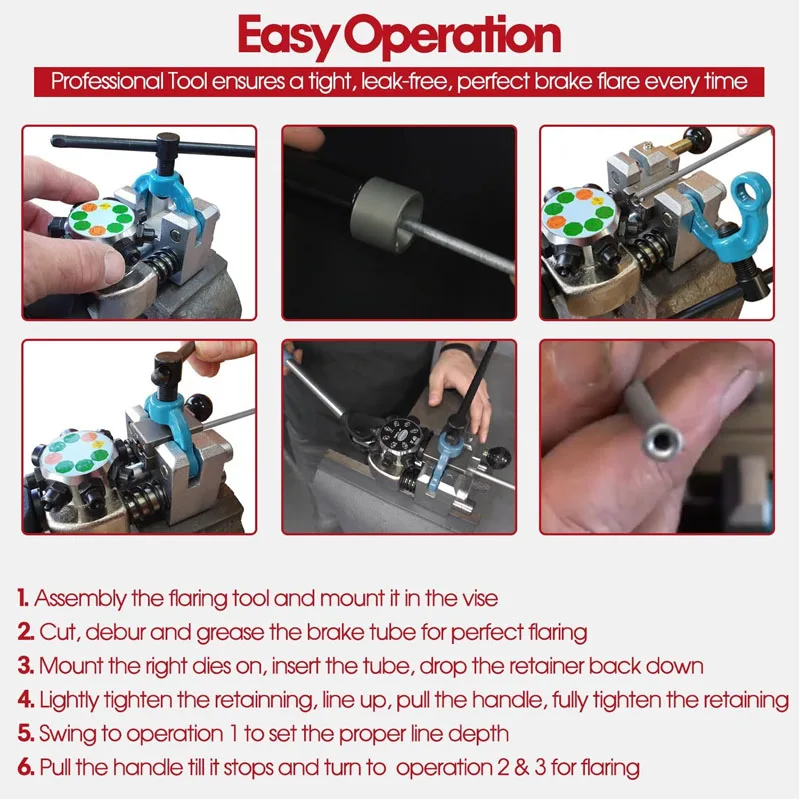 Easy Operation

Professional Tool ensures a tight, leak-free, perfect brake flare every time

1. Assembly the flaring tool and mount it in the vise
2. Cut, debur and grease the brake tube for perfect flaring
3. Mount the right dies on, insert the tube, drop the retainer back down
4. Lightly tighten the retainning, line up, pull the handle, fully tighten the retaining
5. Swing to operation 1 to set the proper line depth
6. Pull the handle till it stops and turn to operation 2 & 3 for flaring