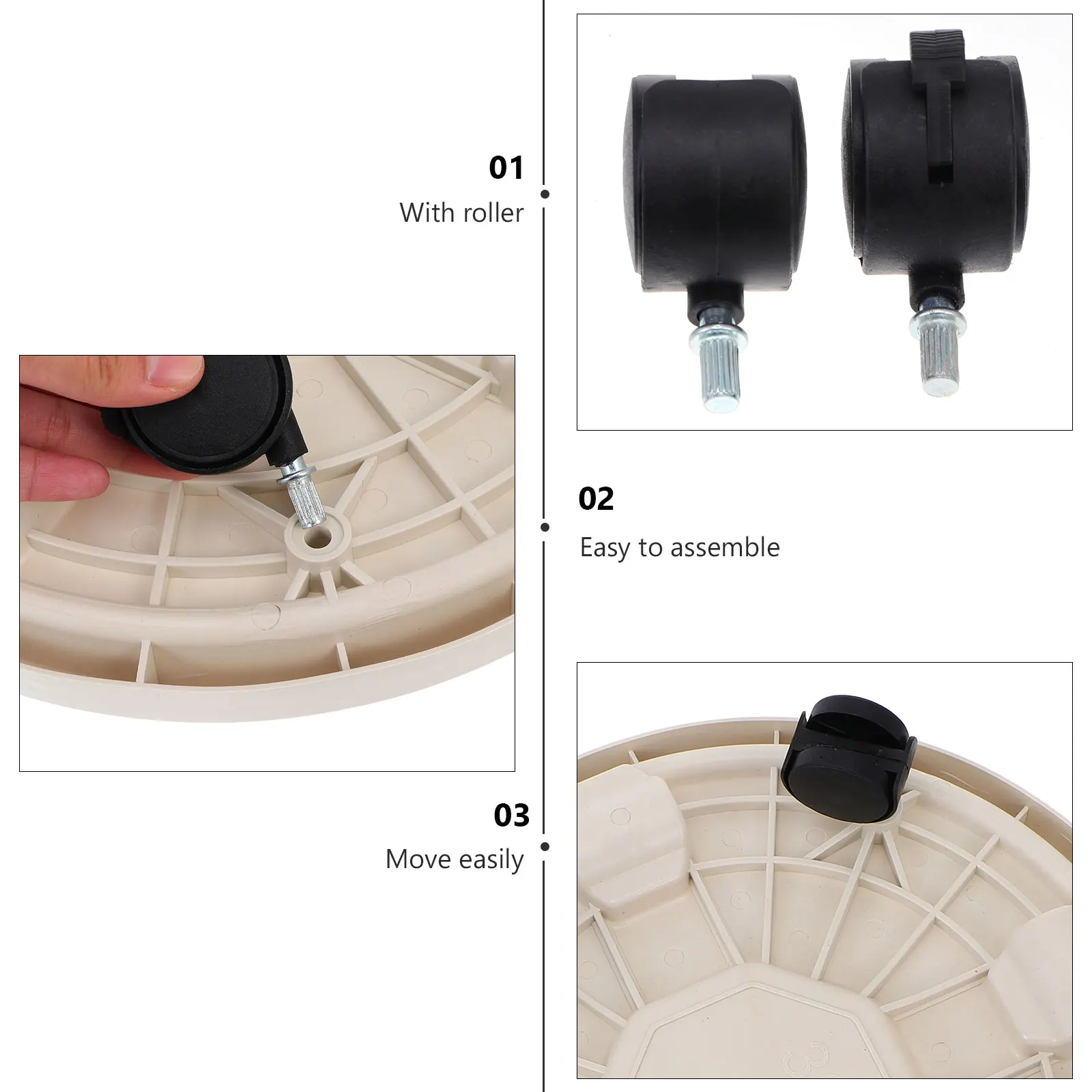 01
With roller

02
Easy to assemble

03
Move easily