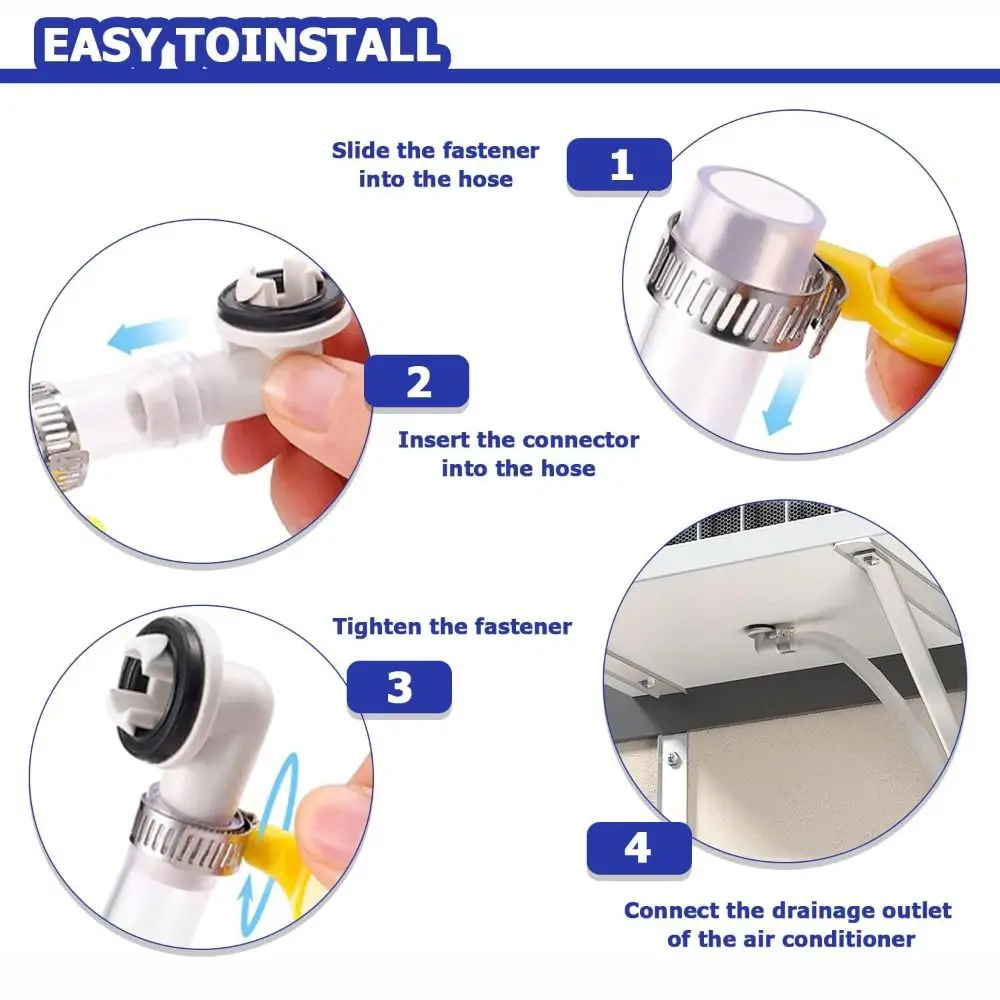 EASY TOINSTALL

Slide the fastener into the hose

1

2

Insert the connector into the hose

Tighten the fastener

3

4

Connect the drainage outlet of the air conditioner