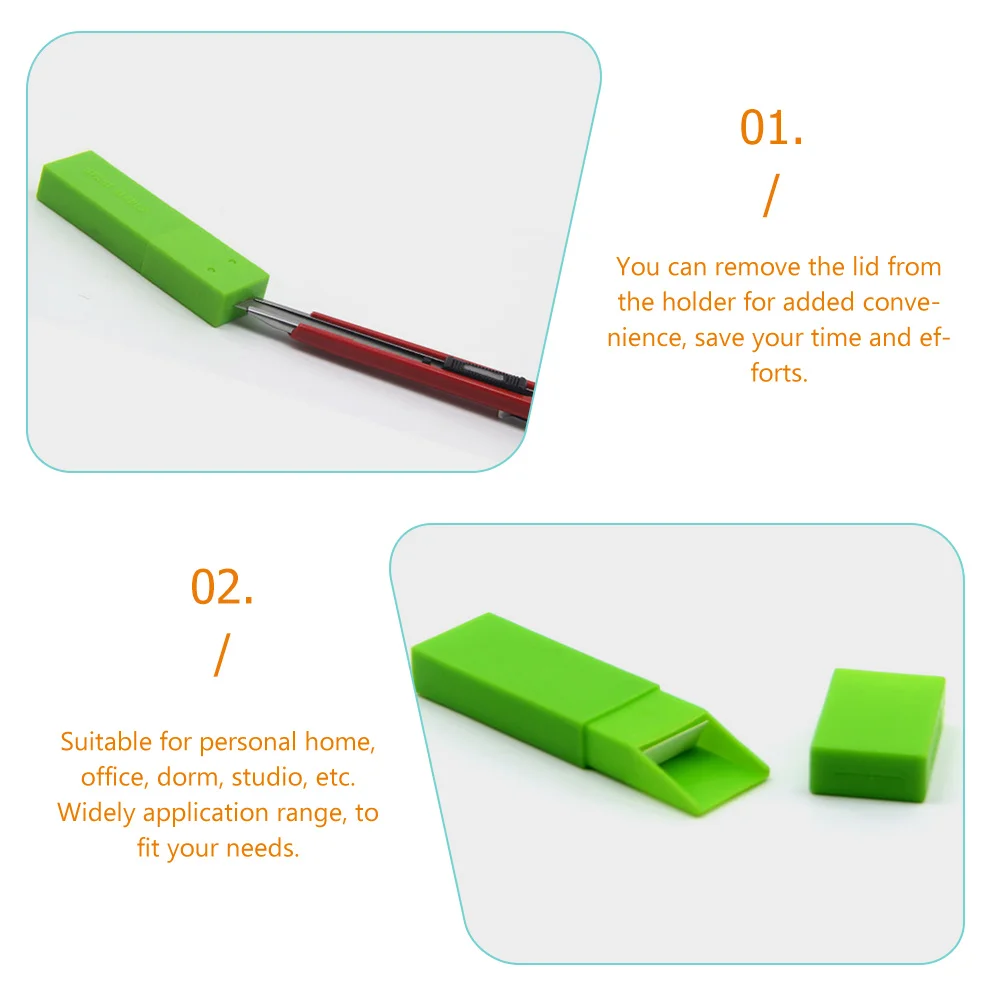 01.

/

You can remove the lid from the holder for added convenience, save your time and efforts.

02.

/

Suitable for personal home, office, dorm, studio, etc. Widely application range, to fit your needs.