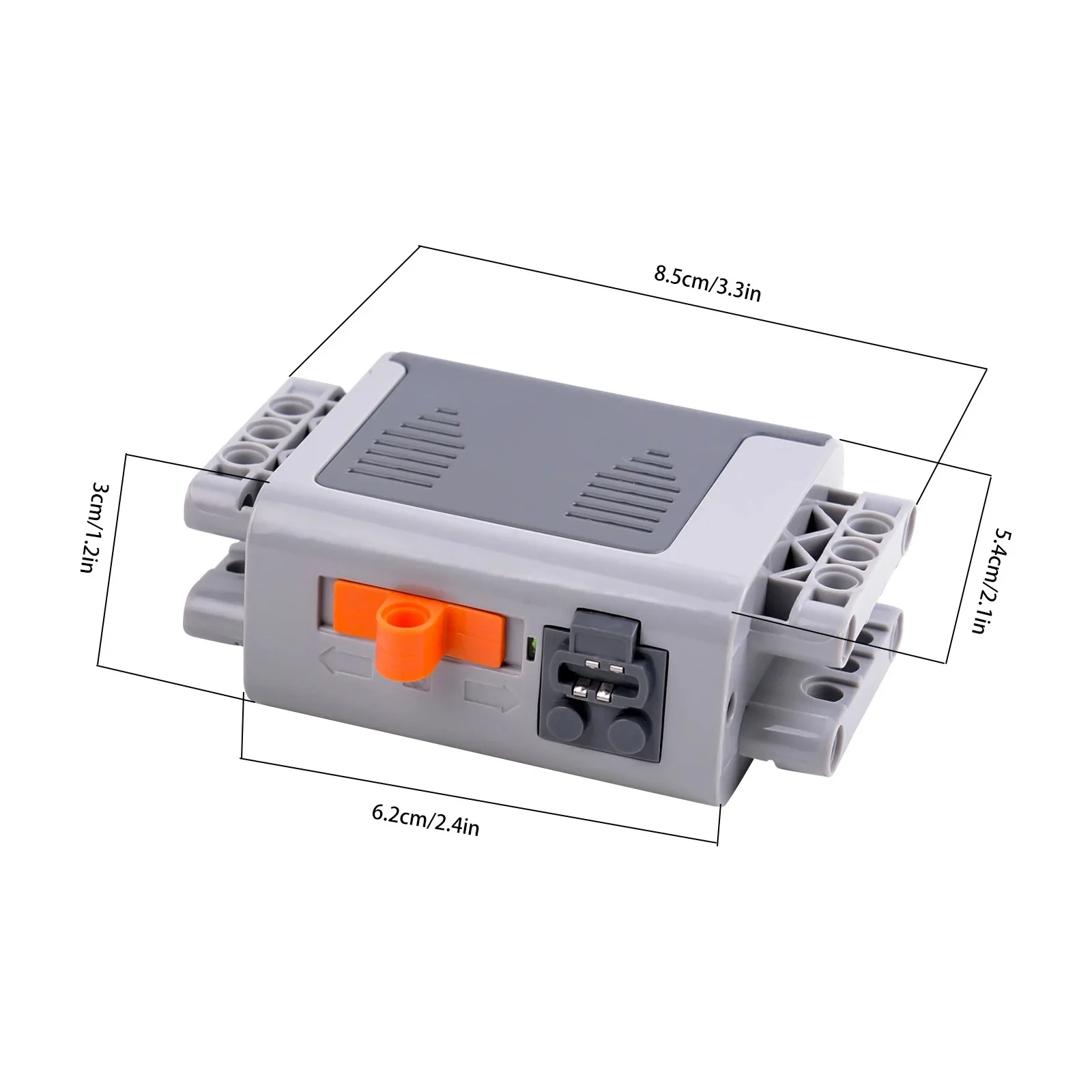 8.5cm/3.3in

3cm/1.2in

5.4cm/2.1in

6.2cm/2.4in