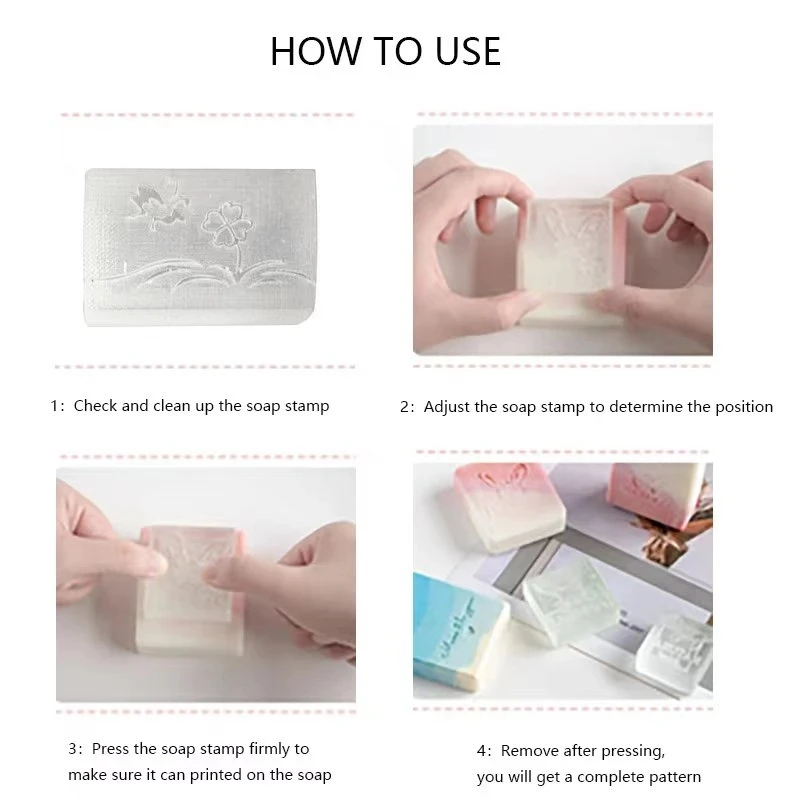 HOW TO USE

1: Check and clean up the soap stamp

2: Adjust the soap stamp to determine the position

3: Press the soap stamp firmly to make sure it can printed on the soap

4: Remove after pressing, you will get a complete pattern