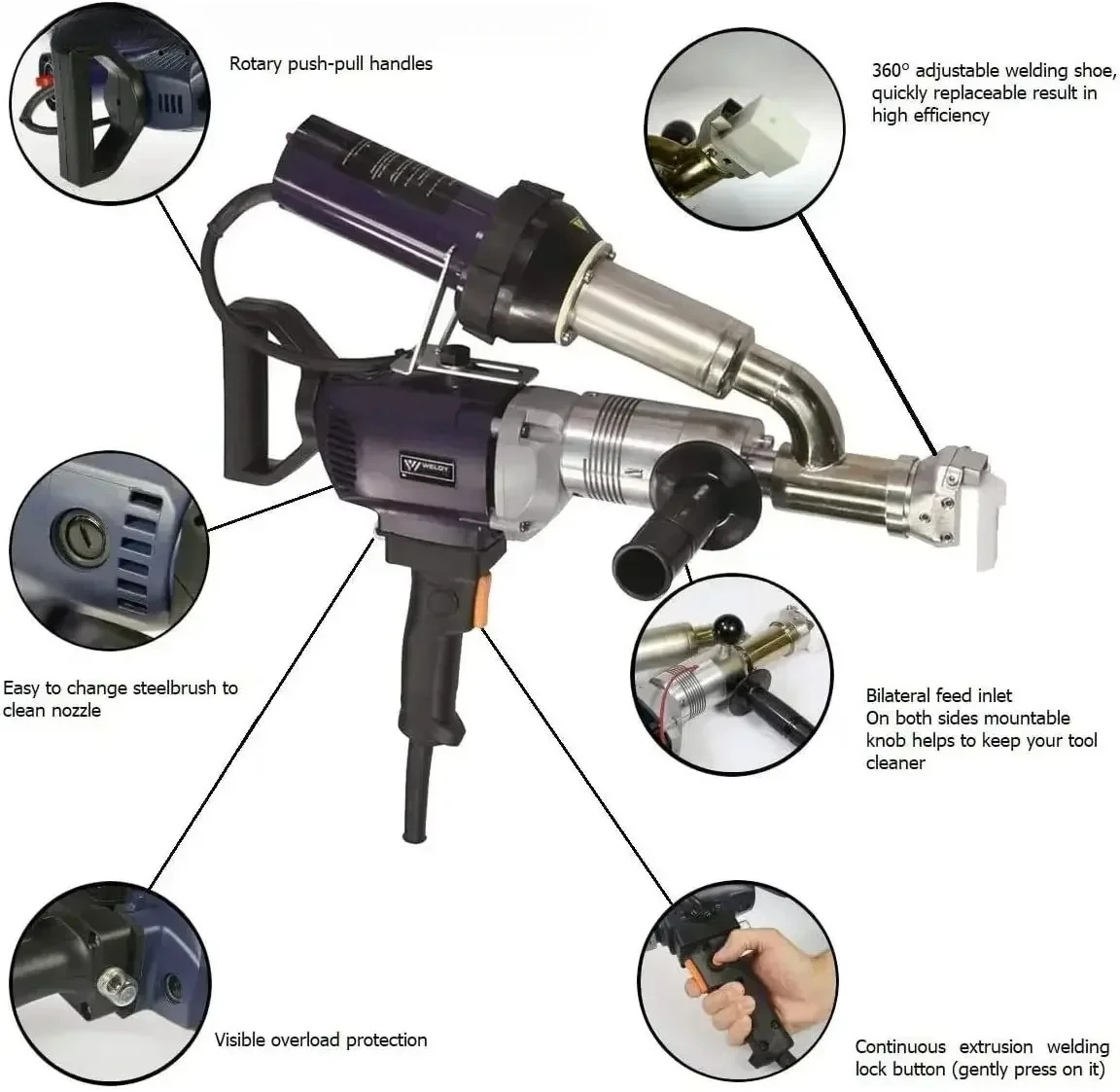 Rotary push-pull handles

360° adjustable welding shoe, quickly replaceable result in high efficiency

WELDY

Easy to change steelbrush to clean nozzle

Bilateral feed inlet
On both sides mountable knob helps to keep your tool cleaner

Visible overload protection

Continuous extrusion welding lock button (gently press on it)