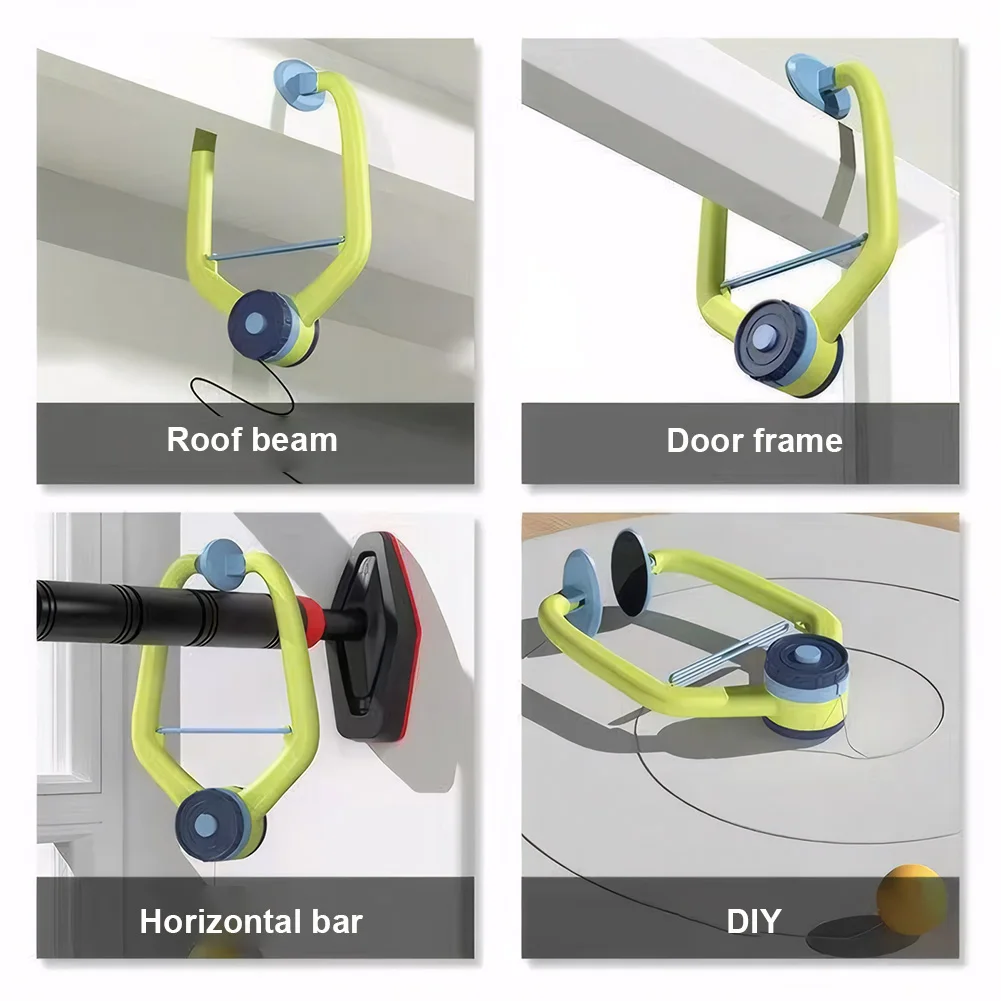 Roof beam

Door frame

Horizontal bar

DIY