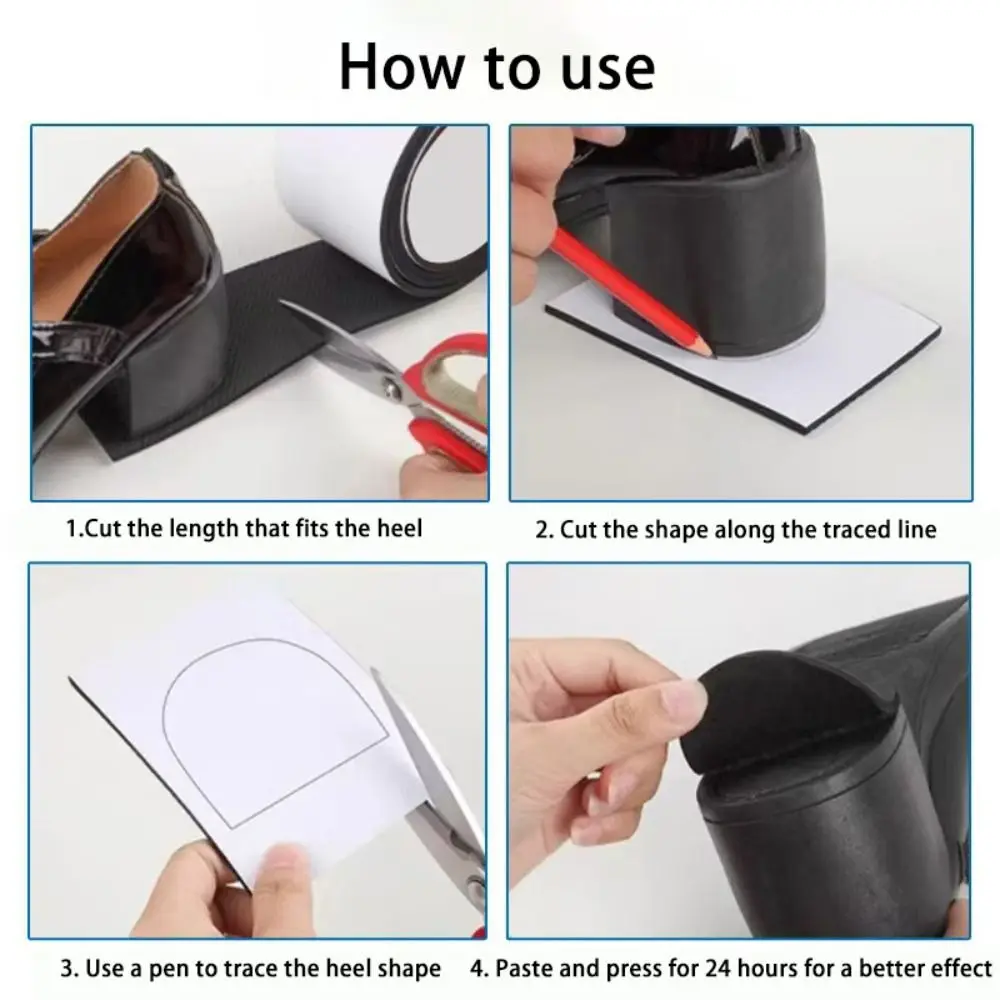 How to use

1.Cut the length that fits the heel

2. Cut the shape along the traced line

3. Use a pen to trace the heel shape

4. Paste and press for 24 hours for a better effect