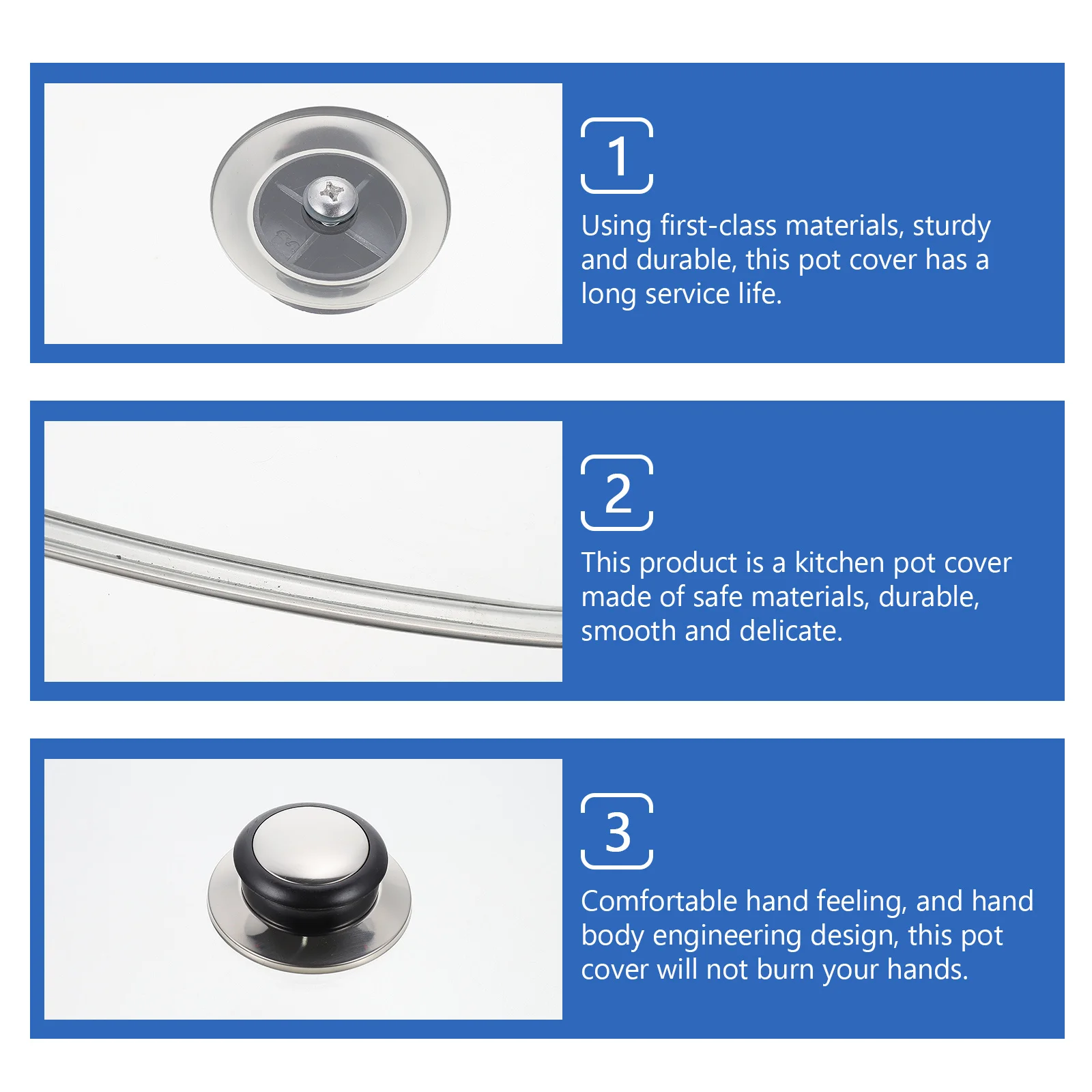 1

Using first-class materials, sturdy and durable, this pot cover has a long service life.

2

This product is a kitchen pot cover made of safe materials, durable, smooth and delicate.

3

Comfortable hand feeling, and hand body engineering design, this pot cover will not burn your hands.