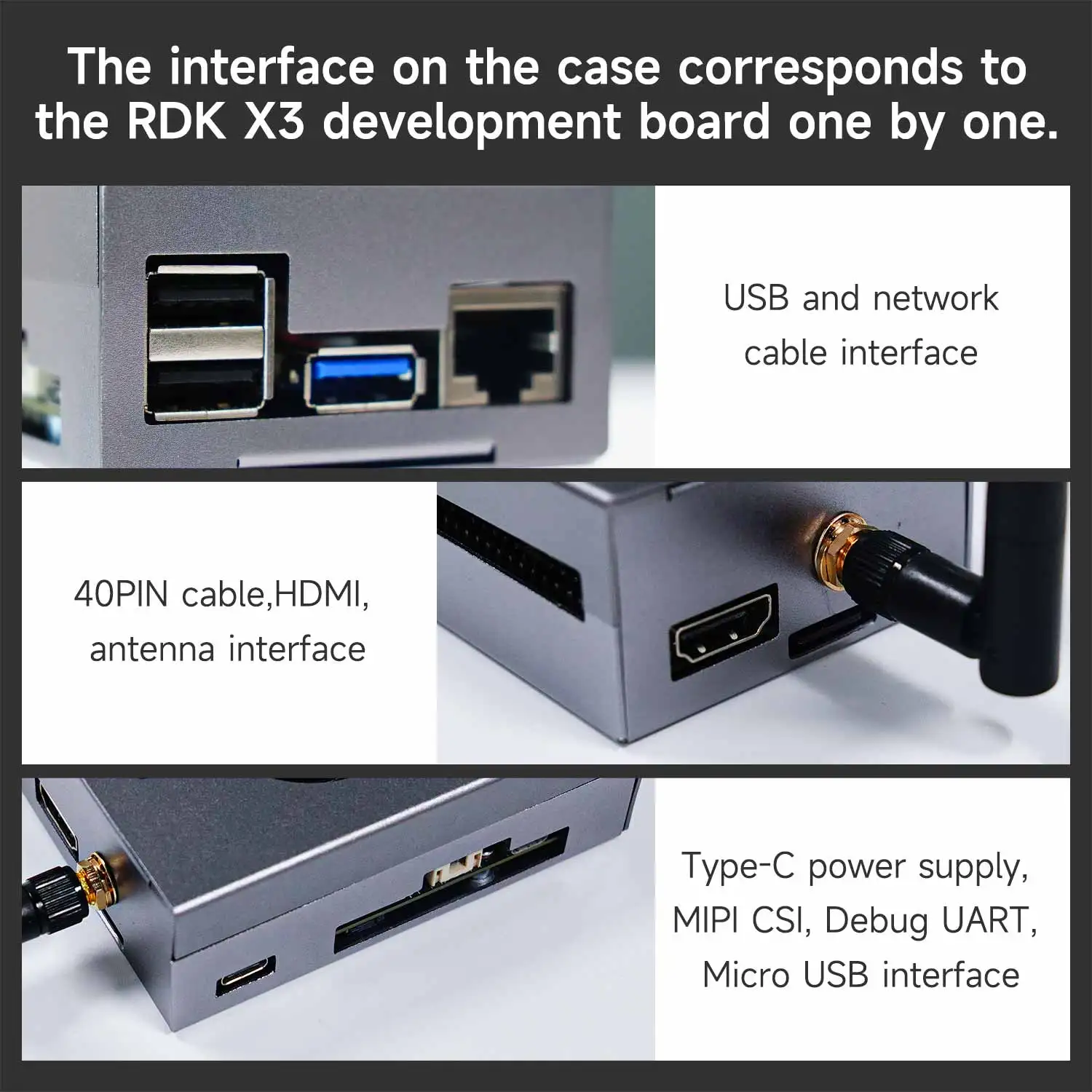 The interface on the case corresponds to the RDK X3 development board one by one.

USB and network cable interface

40PIN cable,HDMI, antenna interface

Type-C power supply, MIPI CSI, Debug UART, Micro USB interface