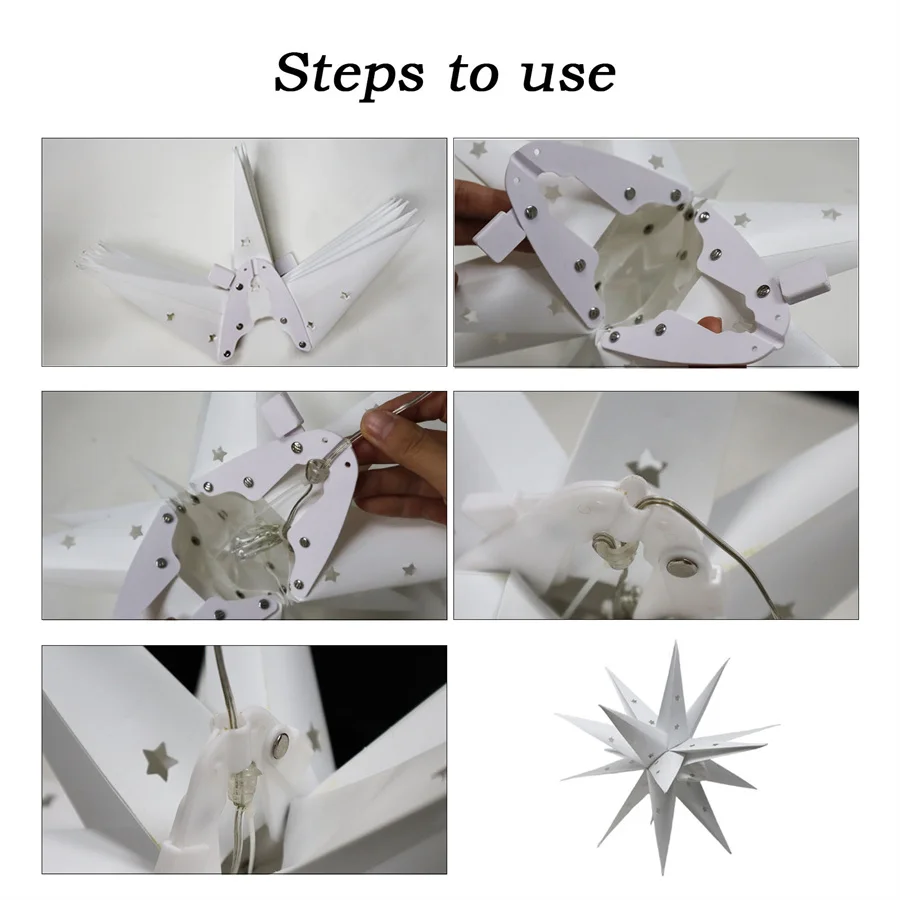 Steps to use