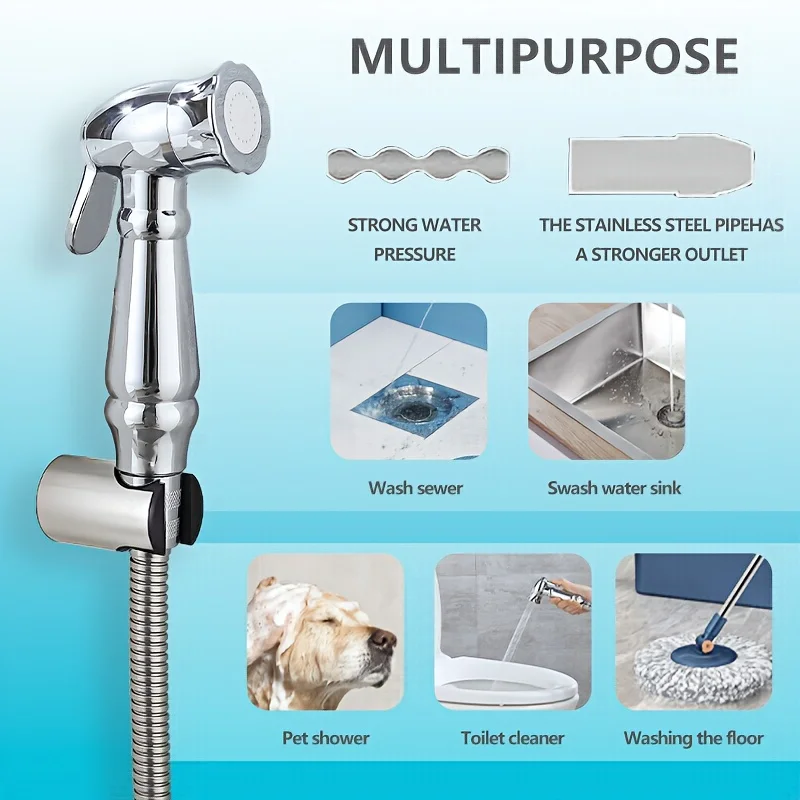 MULTIPURPOSE

STRONG WATER PRESSURE

THE STAINLESS STEEL PIPEHAS A STRONGER OUTLET

Wash sewer

Swash water sink

Pet shower

Toilet cleaner

Washing the floor