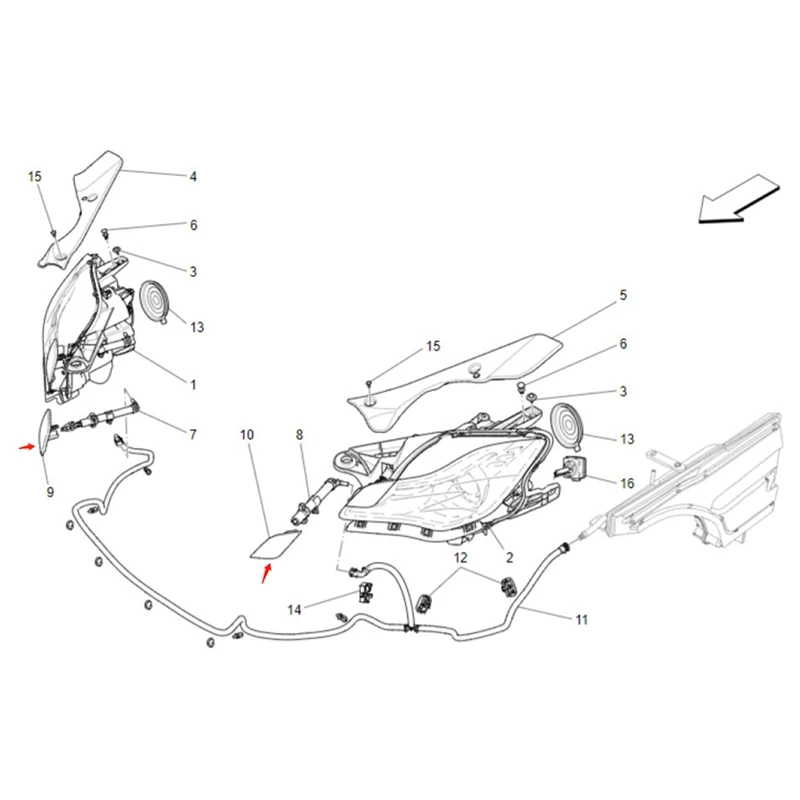 15
4
6
3
13
1
7
9
5
15
6
3
13
16
10
8
2
12
14
11