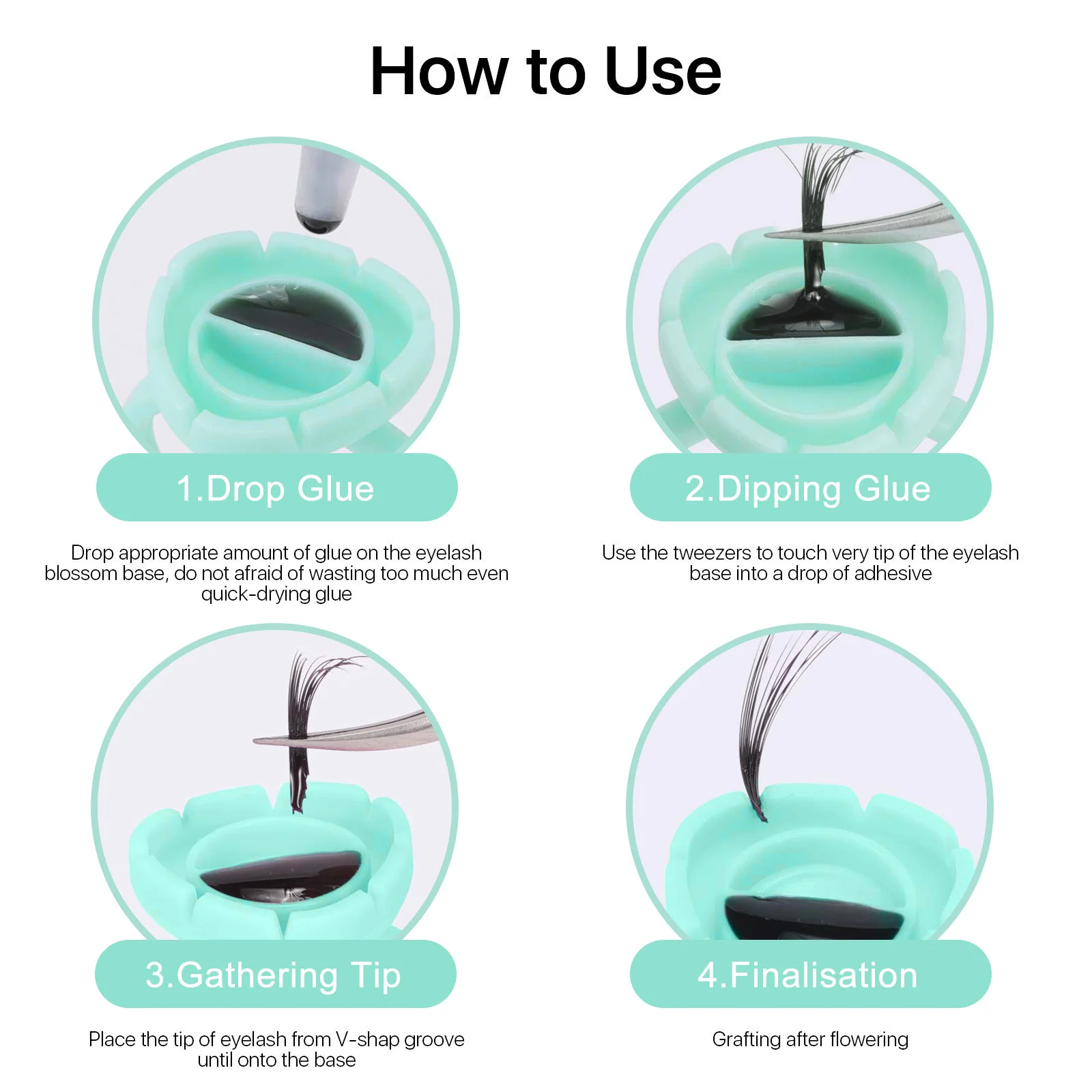 How to Use

1.Drop Glue

Drop appropriate amount of glue on the eyelash blossom base, do not afraid of wasting too much even quick-drying glue

2.Dipping Glue

Use the tweezers to touch very tip of the eyelash base into a drop of adhesive

3.Gathering Tip

Place the tip of eyelash from V-shap groove until onto the base

4.Finalisation

Grafting after flowering