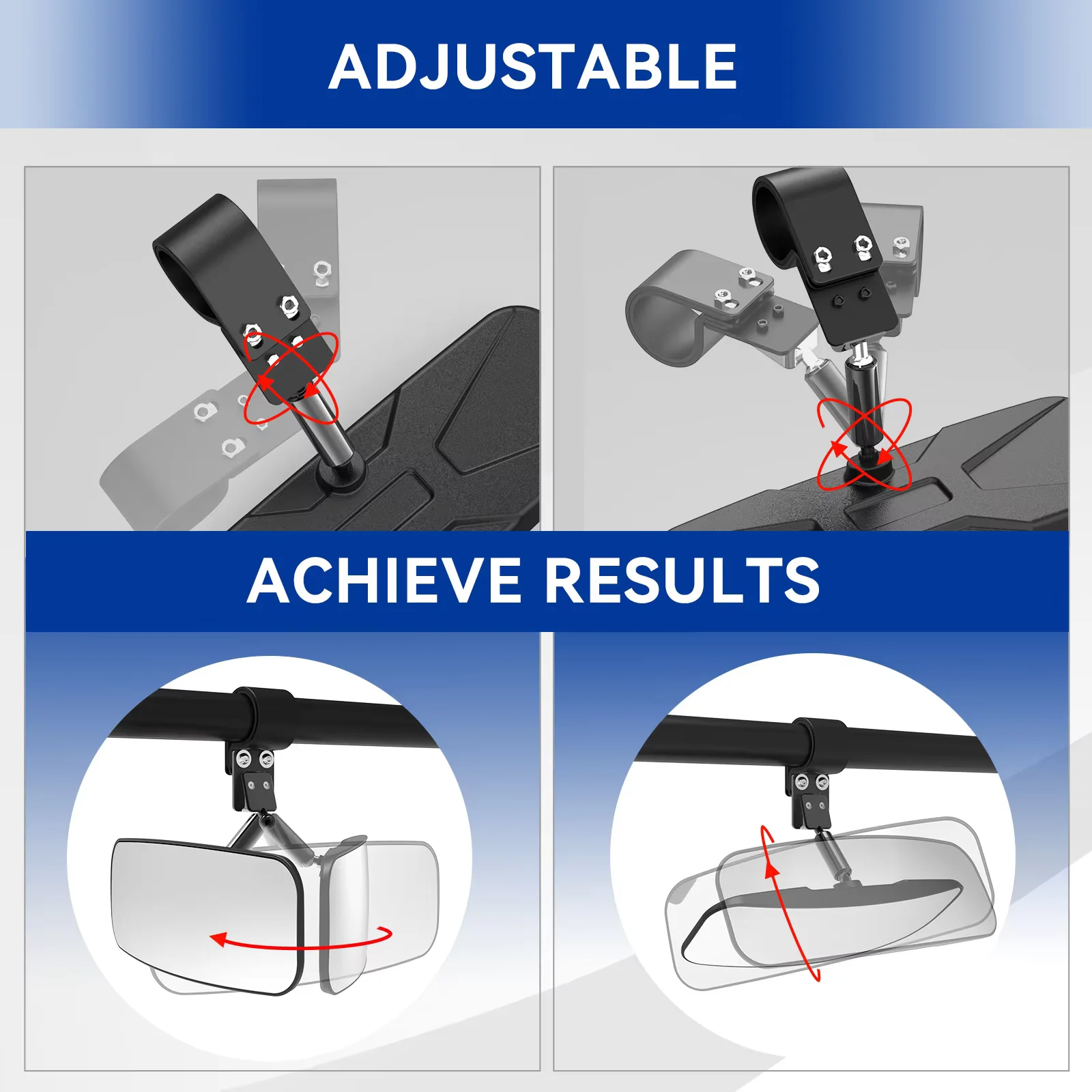 ADJUSTABLE

ACHIEVE RESULTS