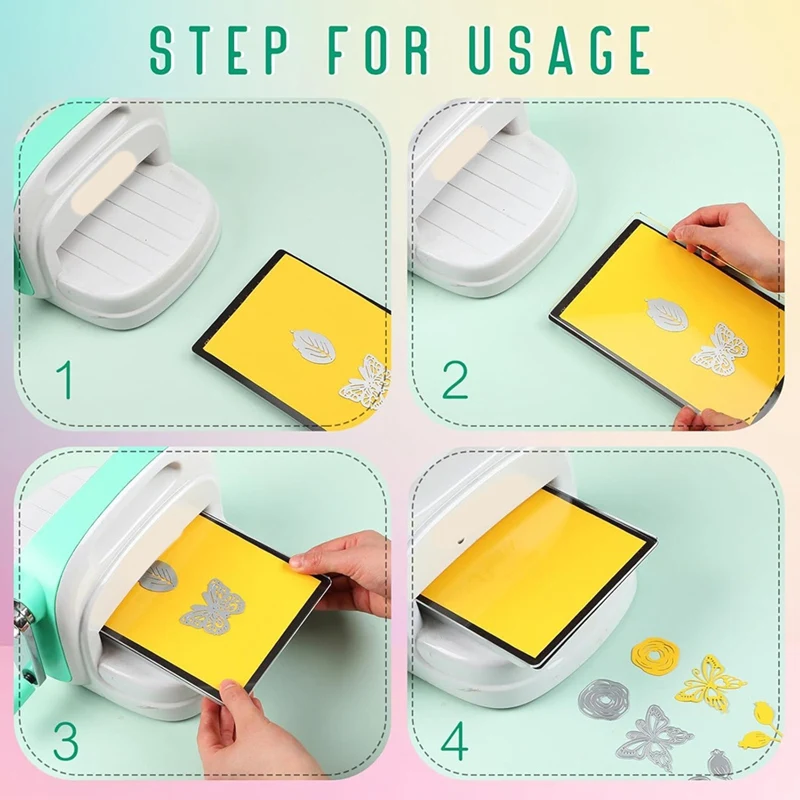 STEP FOR USAGE

1

2

3

4