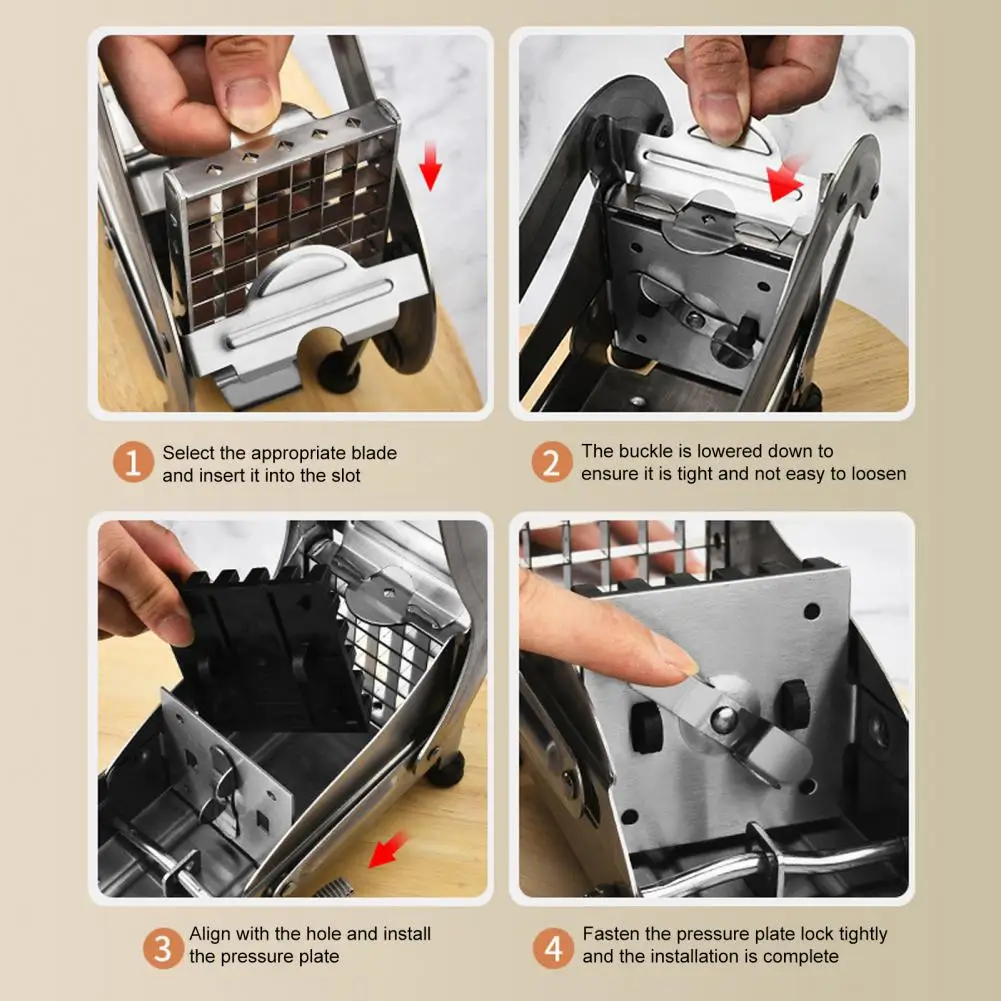 1 Select the appropriate blade and insert it into the slot

2 The buckle is lowered down to ensure it is tight and not easy to loosen

3 Align with the hole and install the pressure plate

4 Fasten the pressure plate lock tightly and the installation is complete