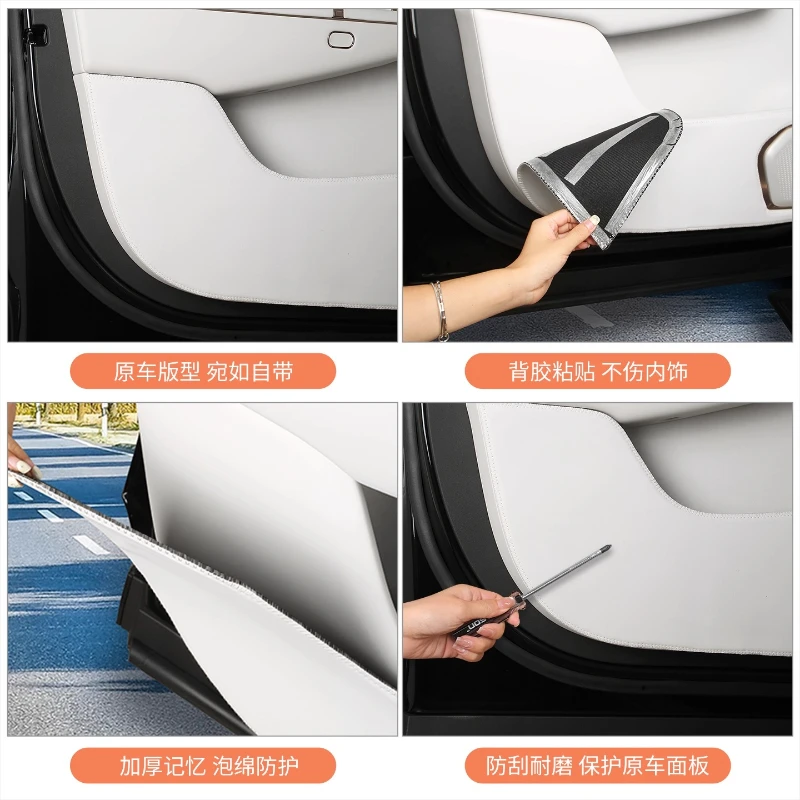 原车版型 宛如自带

背胶粘贴 不伤内饰

加厚记忆 泡绵防护

防刮耐磨 保护原车面板