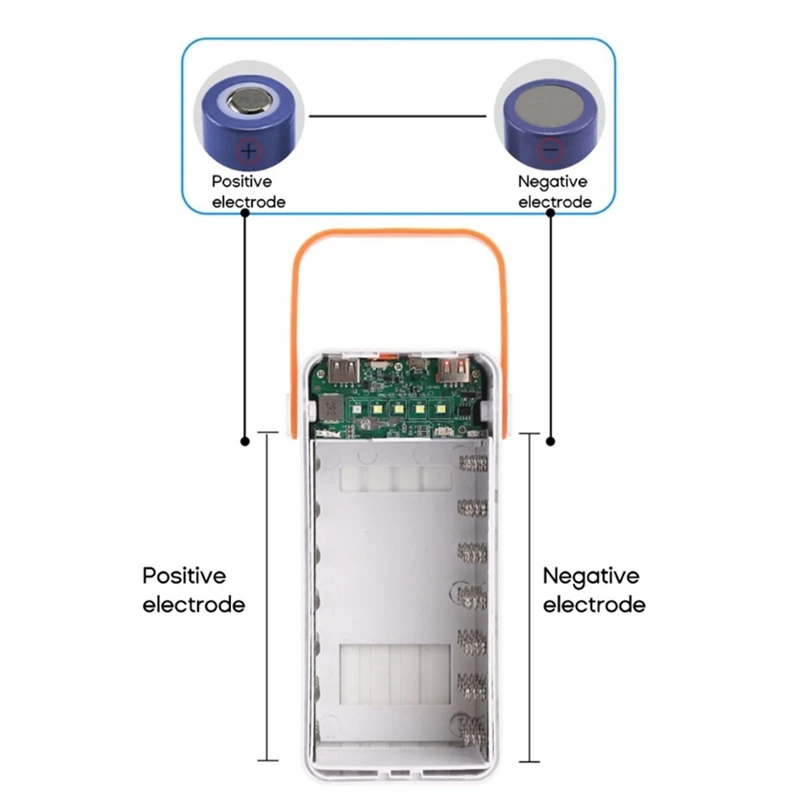 +
Positive electrode

−
Negative electrode

Positive electrode

Negative electrode