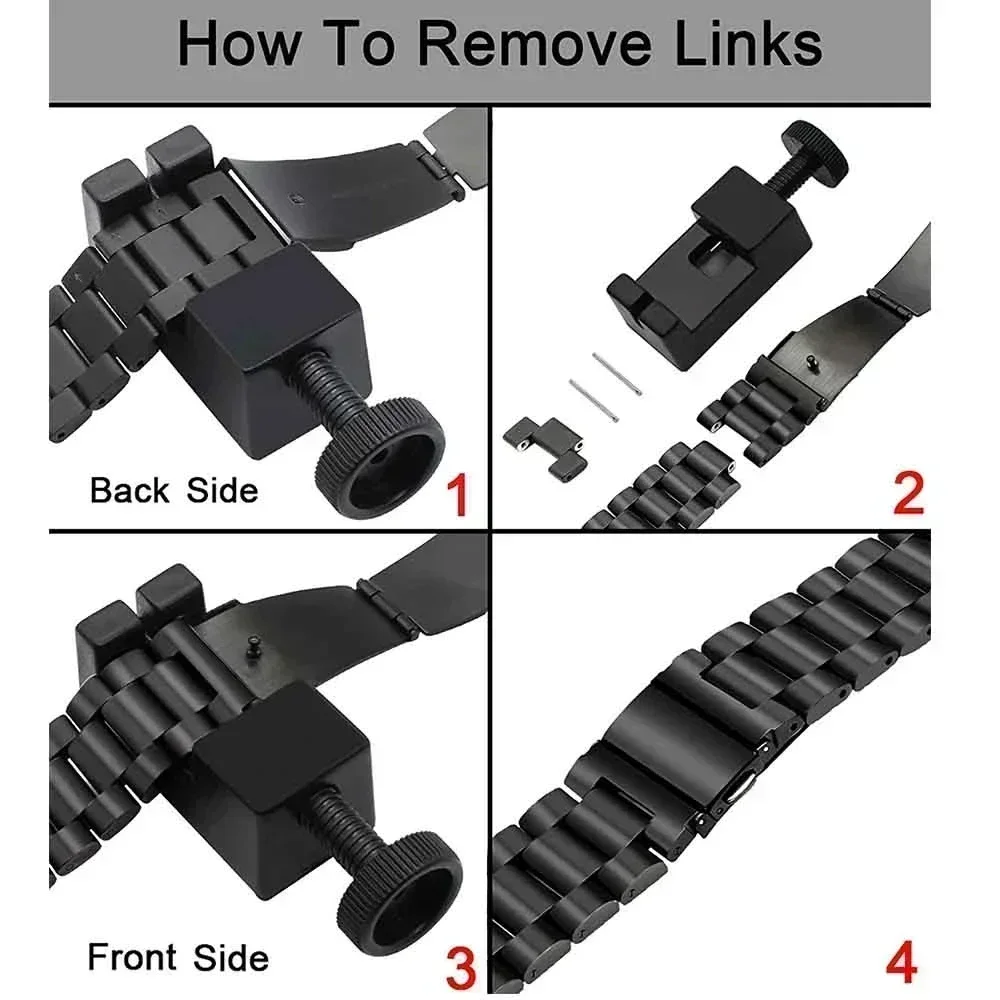 How To Remove Links

Back Side
1

2

Front Side
3

4