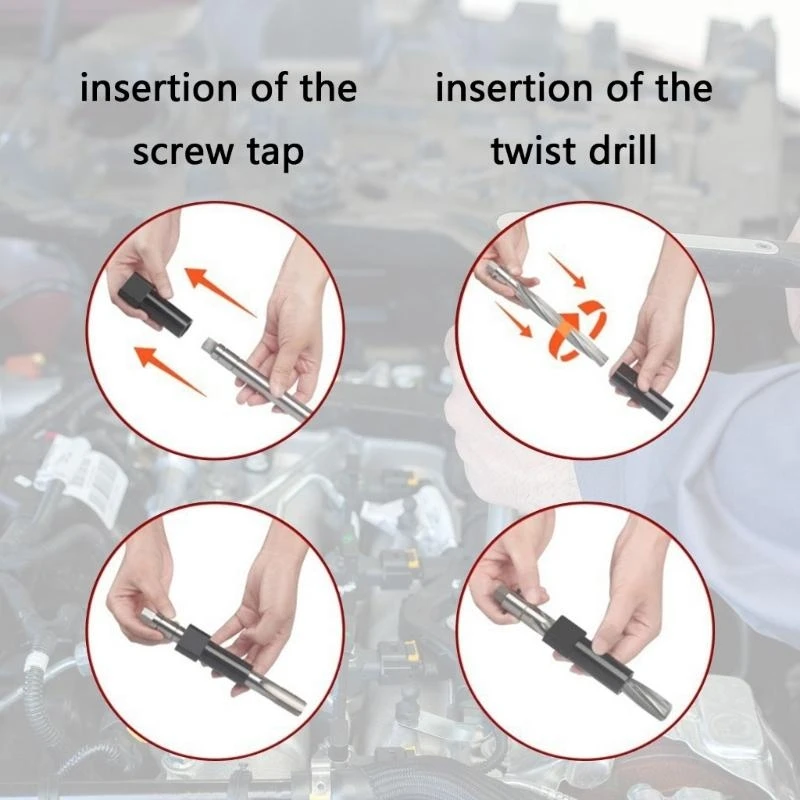 insertion of the screw tap

insertion of the twist drill